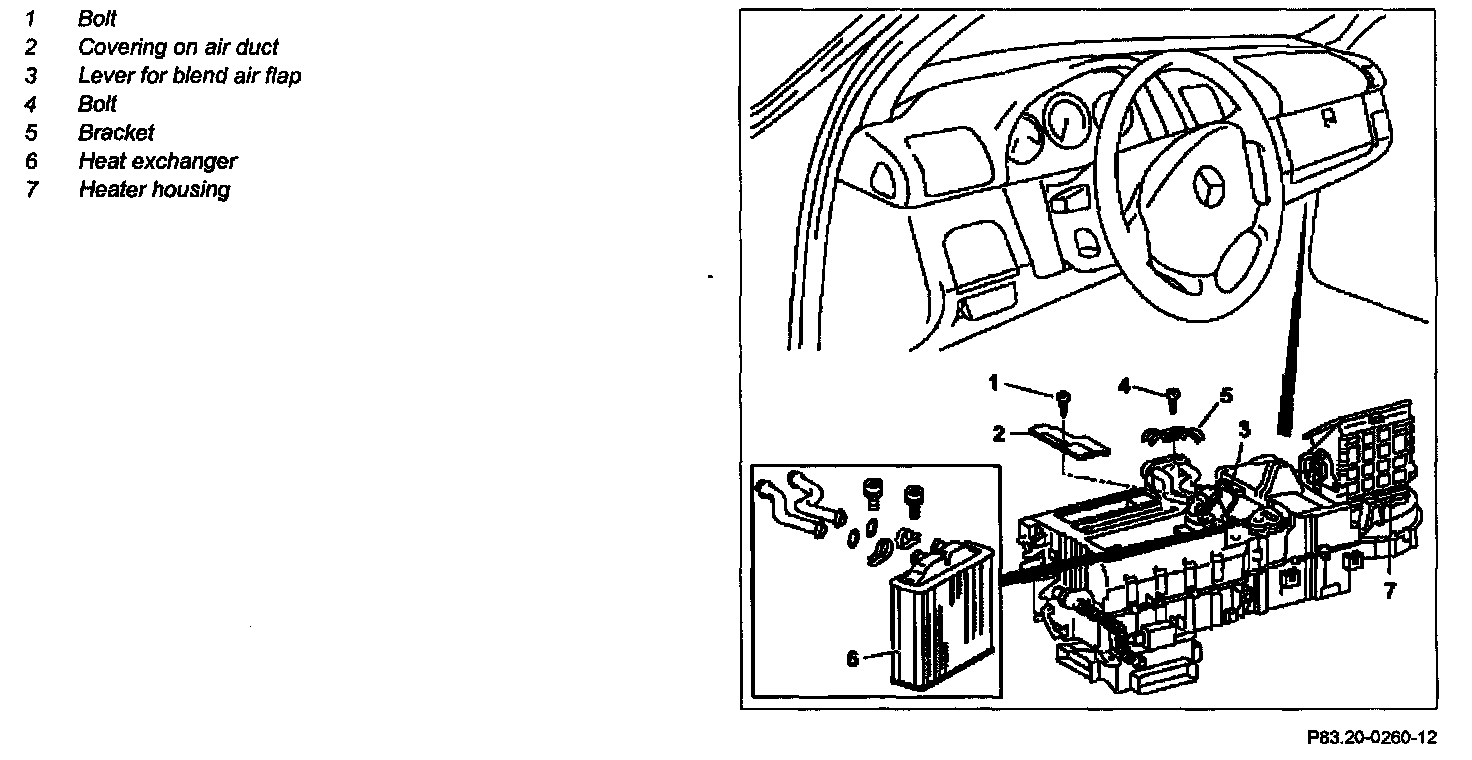 1 Bolt
2 Covering on air duct
3 Lever for blend air flap
4 Bolt
5 Bracket
6 Heat exchanger
7 Heater housing

1
4
5
2
3
7
6

P83.20-0260-12