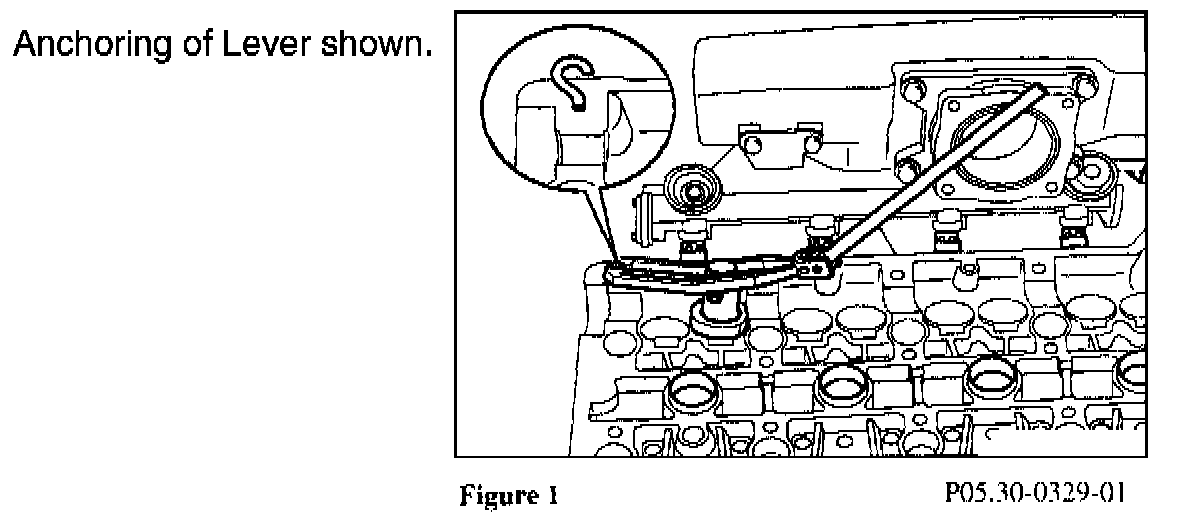 Anchoring of Lever shown.

Figure 1

P05.30-0329-01