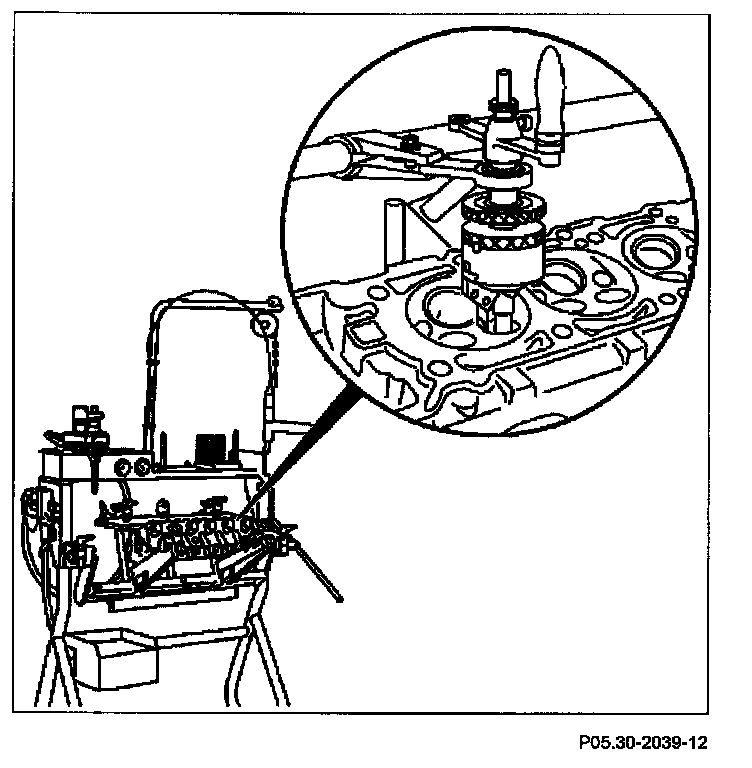 P05.30-2039-12