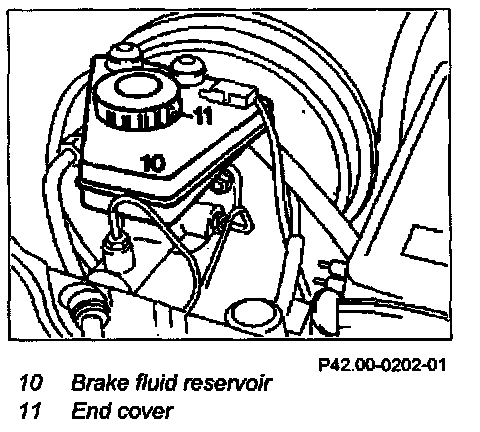 11
10

P42.00-0202-01

10 Brake fluid reservoir
11 End cover