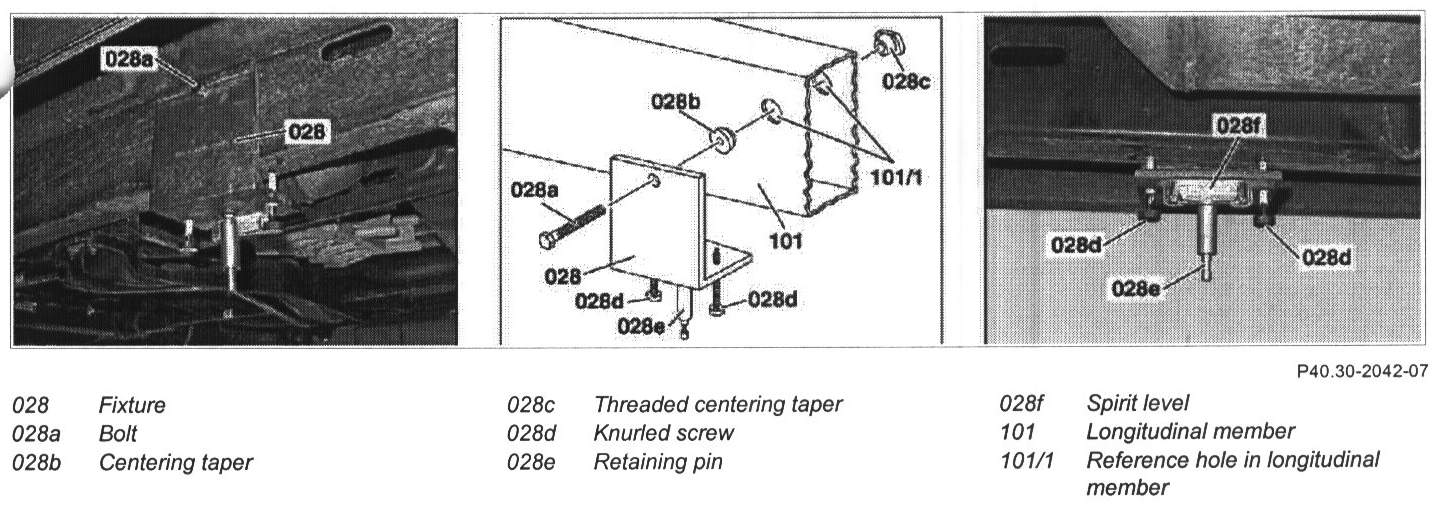 028a

028

028c

028b

101/1

028a

101

028

028d

028d

028e

028f

028d

028d

028e

P40.30-2042-07

028 Fixture
028a Bolt
028b Centering taper

028c Threaded centering taper
028d Knurled screw
028e Retaining pin

028f Spirit level
101 Longitudinal member
101/1 Reference hole in longitudinal member