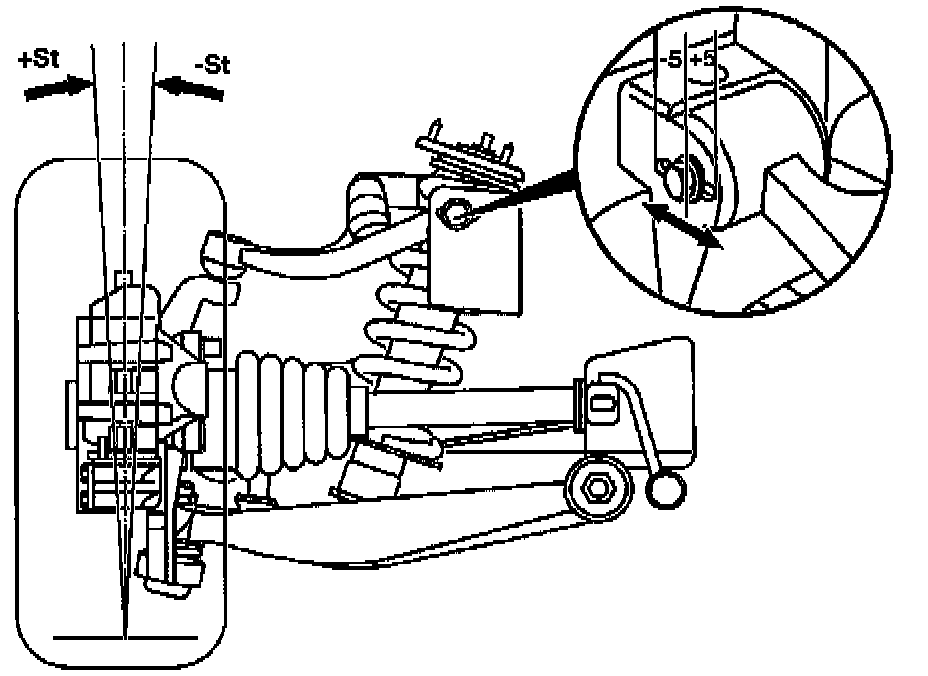 +St
-St
-5
+5