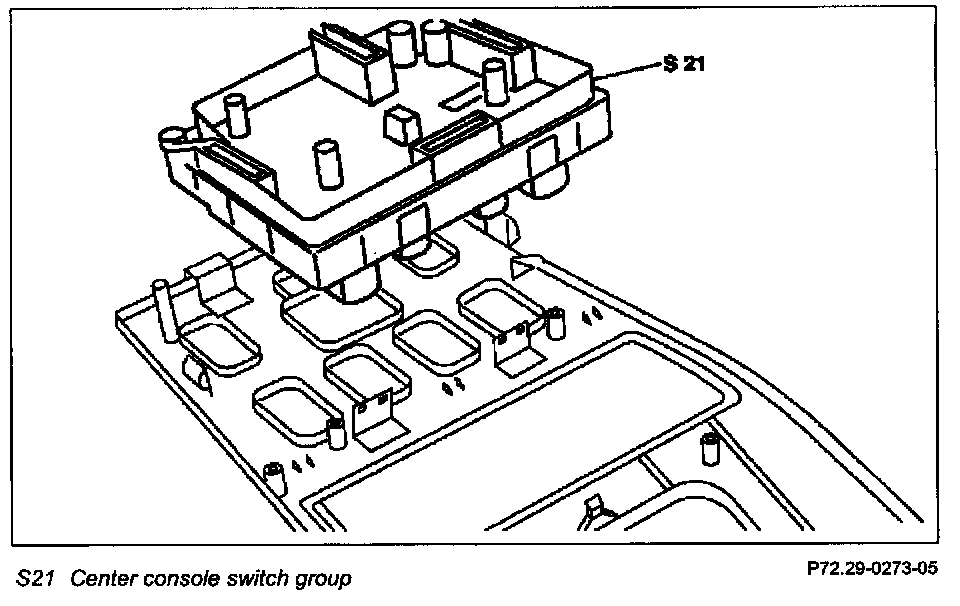 S 21

S21 Center console switch group

P72.29-0273-05