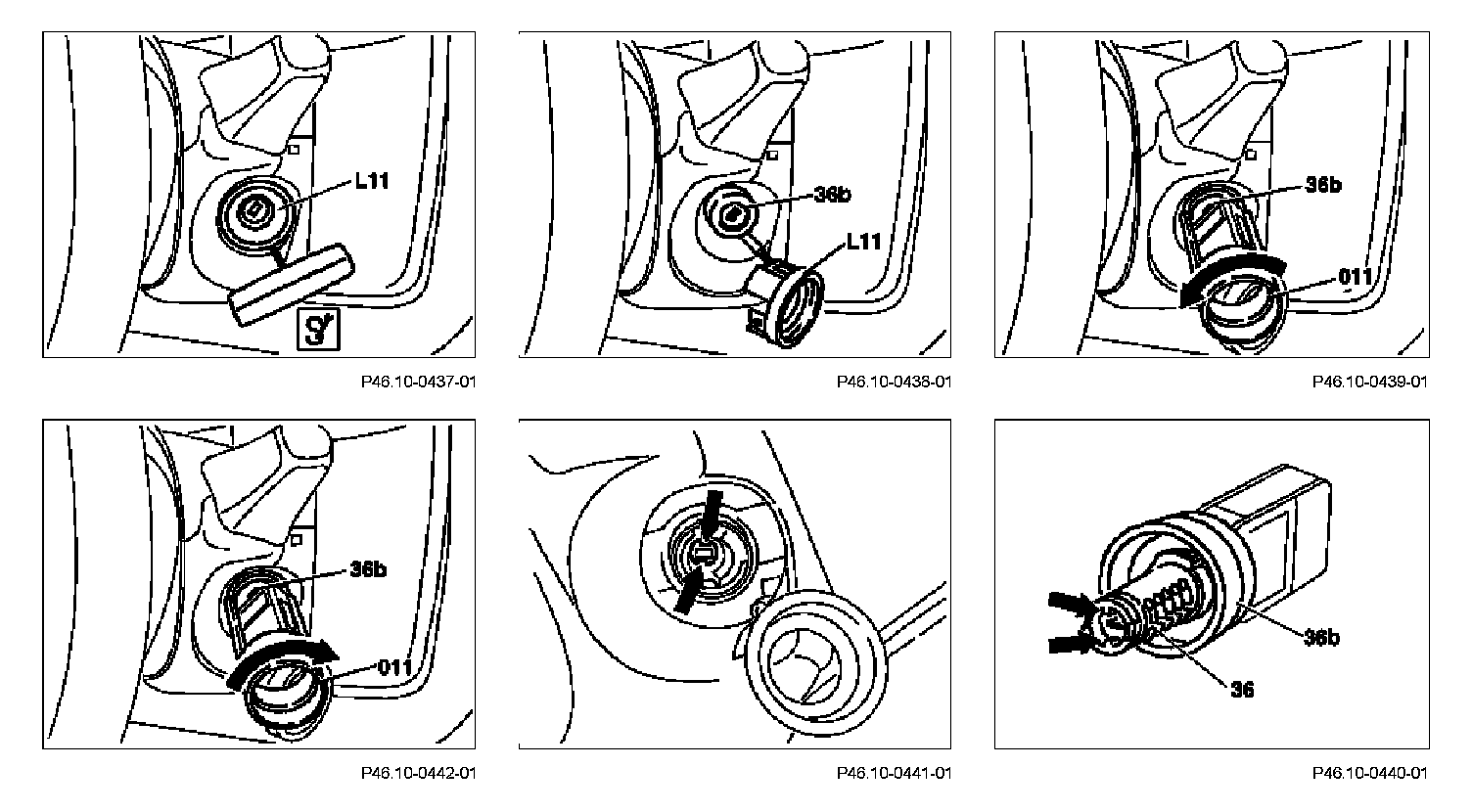 L11

P46.10-0437-01

36b
L11

P46.10-0438-01

36b
011

P46.10-0439-01

36b
011

P46.10-0442-01

P46.10-0441-01

36b
36

P46.10-0440-01