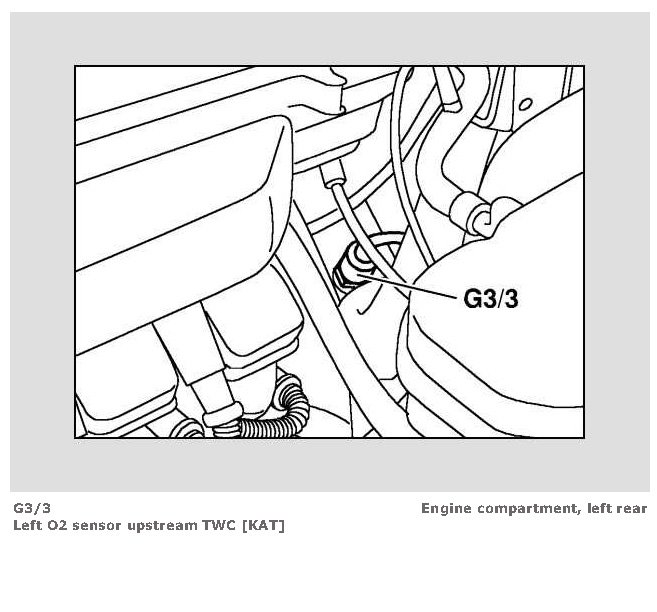 G3/3

G3/3
Left O2 sensor upstream TWC [KAT]

Engine compartment, left rear