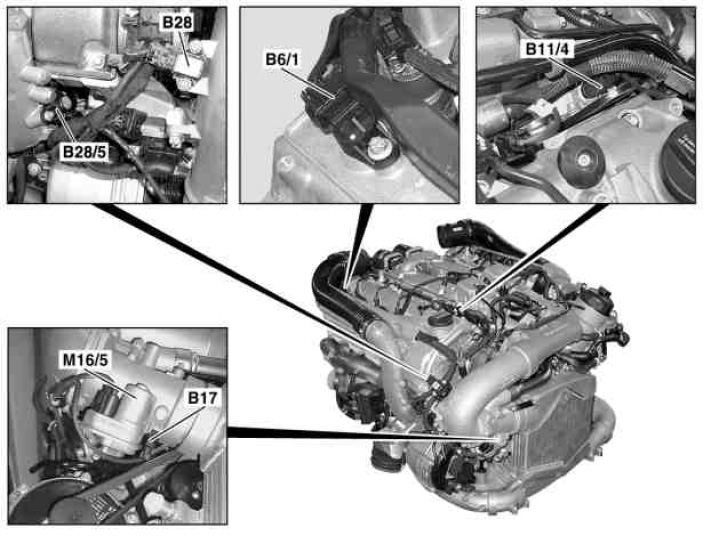 B28
B28/5
B6/1
B11/4
M16/5
B17