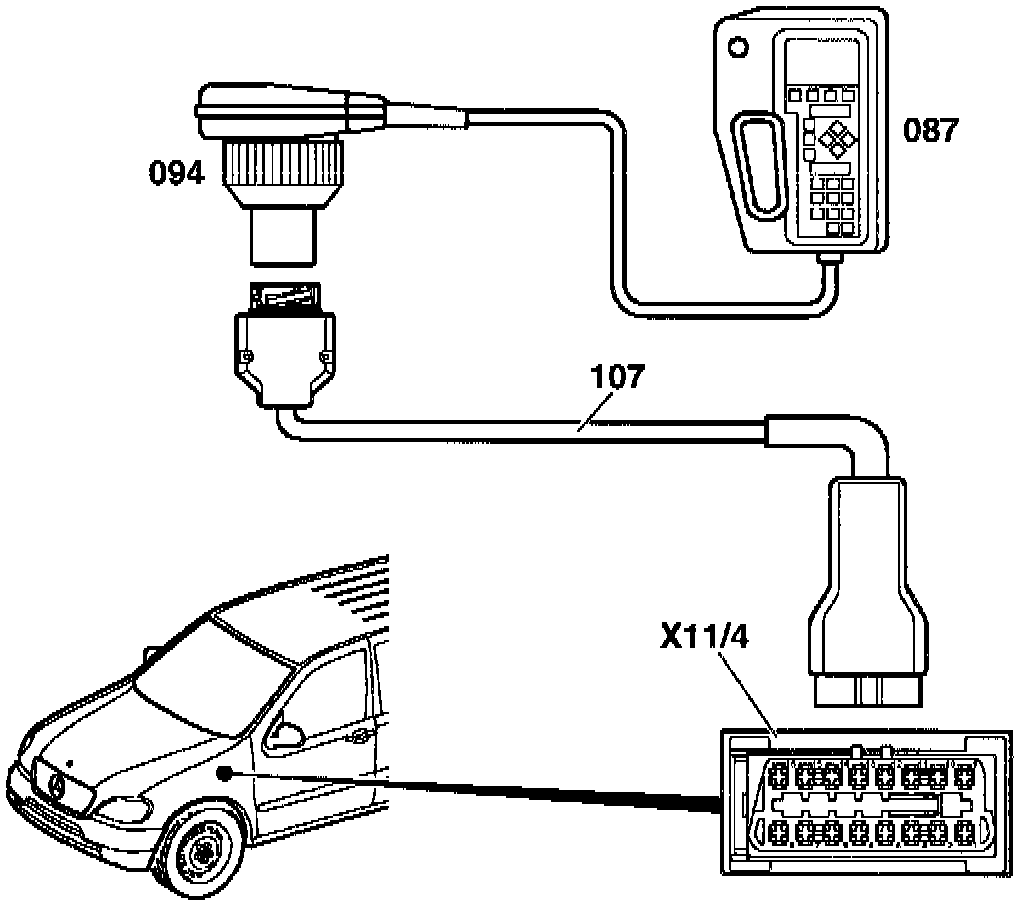 094

087

107

X11/4