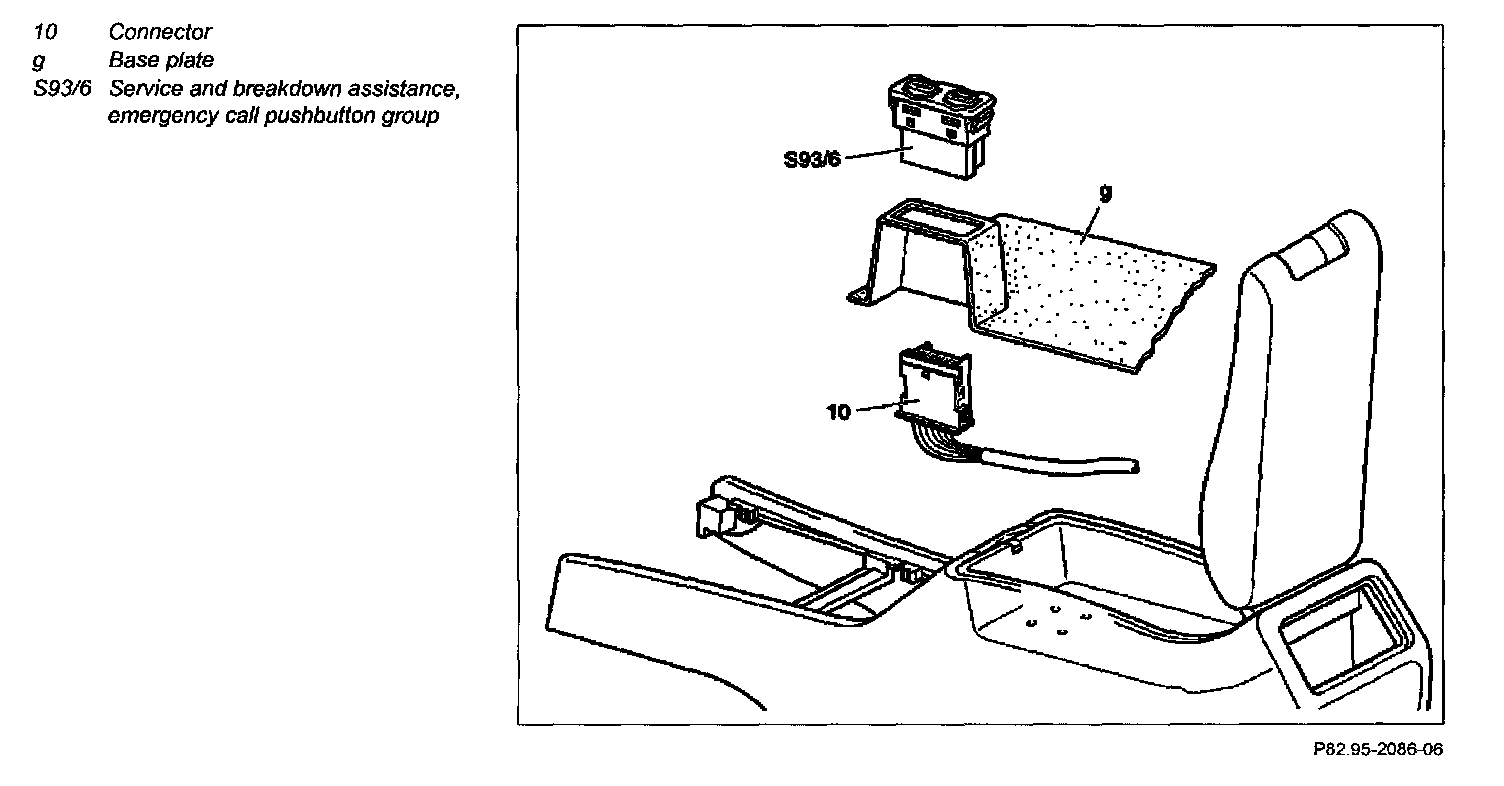 10 Connector
g Base plate
S93/6 Service and breakdown assistance, emergency call pushbutton group

S93/6
g
10

P82.95-2086-06