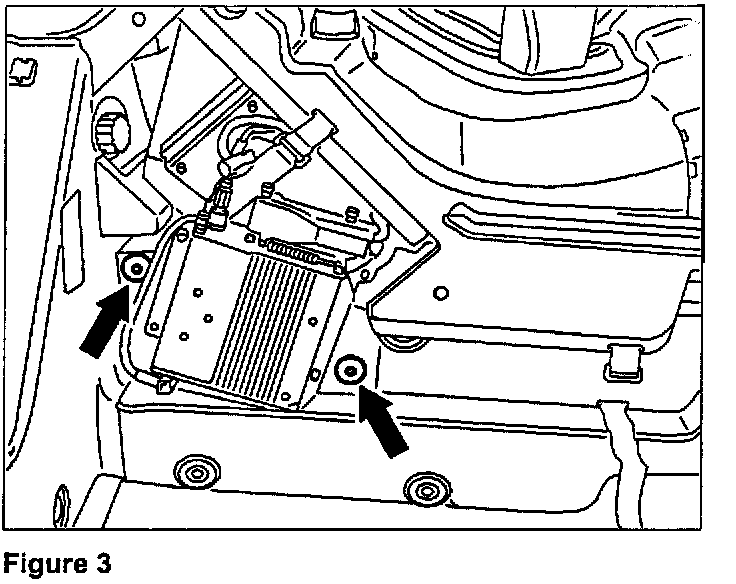 Figure 3