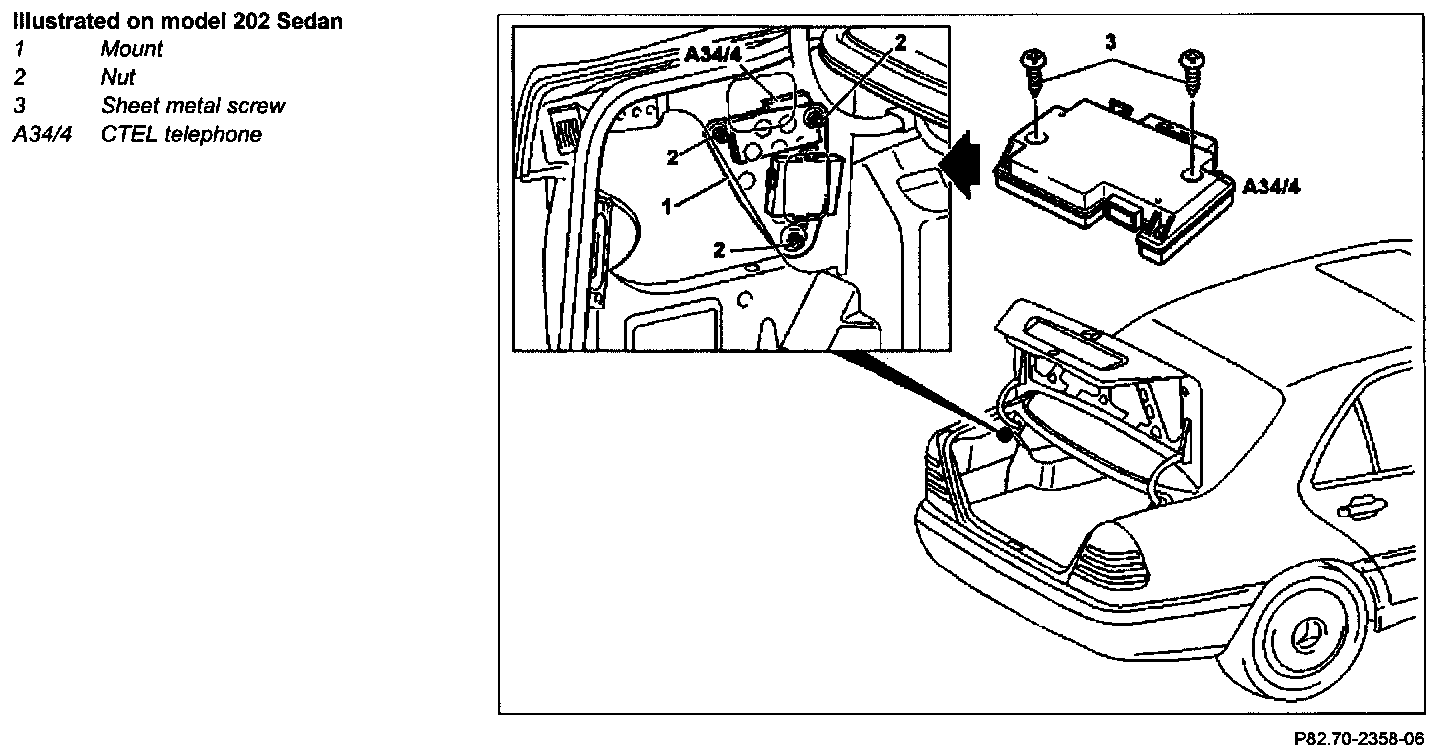 Illustrated on model 202 Sedan
1 Mount
2 Nut
3 Sheet metal screw
A34/4 CTEL telephone

A34/4
2
2
1
2
3
A34/4

P82.70-2358-06