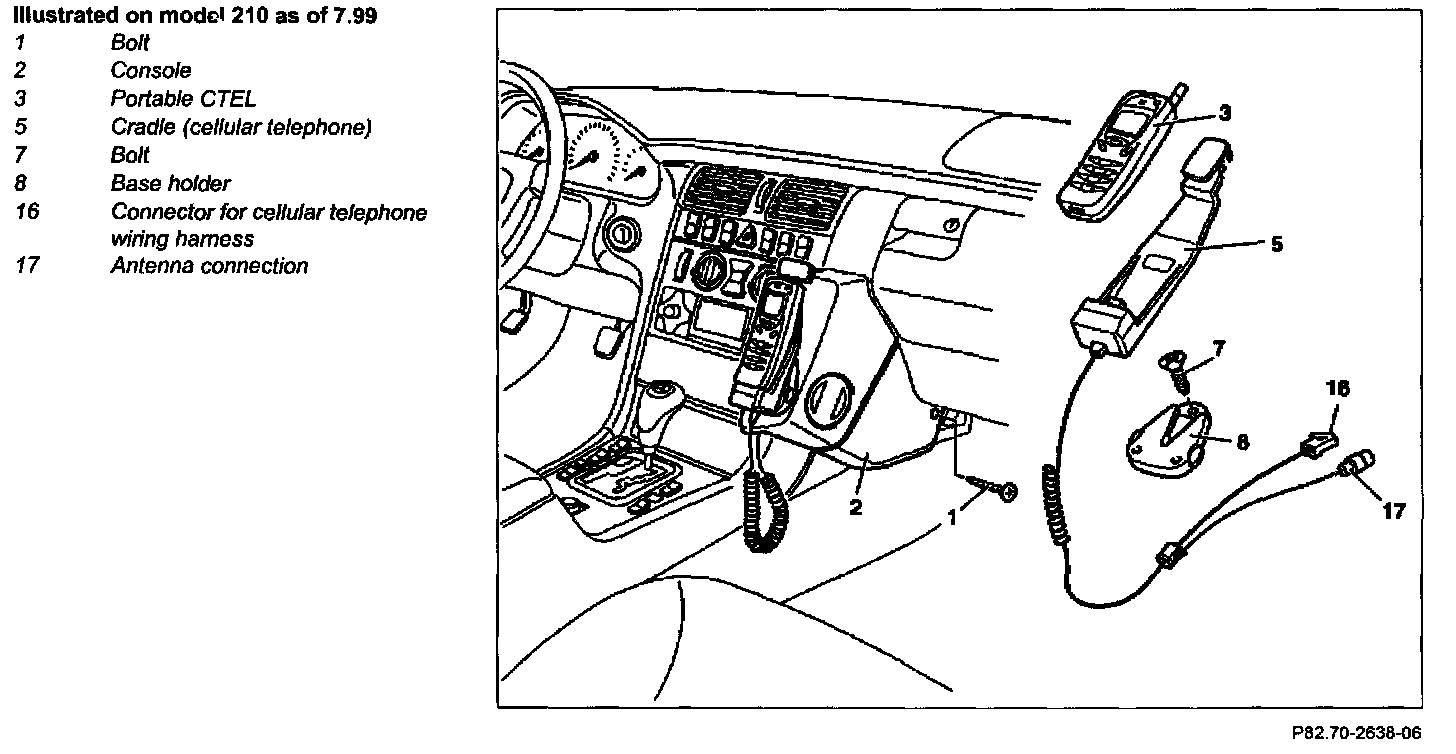 Illustrated on model 210 as of 7.99

1 Bolt
2 Console
3 Portable CTEL
5 Cradle (cellular telephone)
7 Bolt
8 Base holder
16 Connector for cellular telephone wiring harness
17 Antenna connection

3
5
7
16
8
17
2
1

P82.70-2638-06