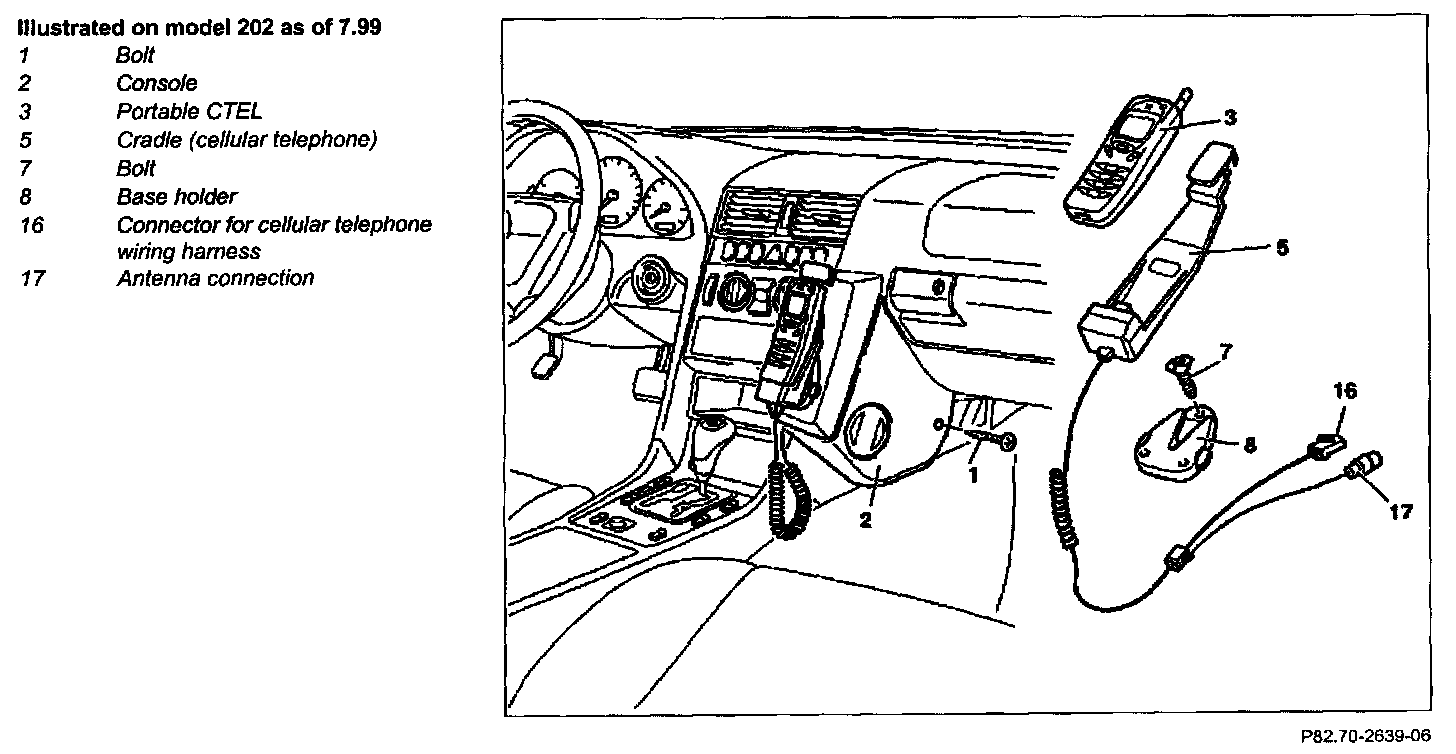 Illustrated on model 202 as of 7.99

1 Bolt
2 Console
3 Portable CTEL
5 Cradle (cellular telephone)
7 Bolt
8 Base holder
16 Connector for cellular telephone wiring harness
17 Antenna connection

3
5
7
16
8
17
1
2

P82.70-2639-06