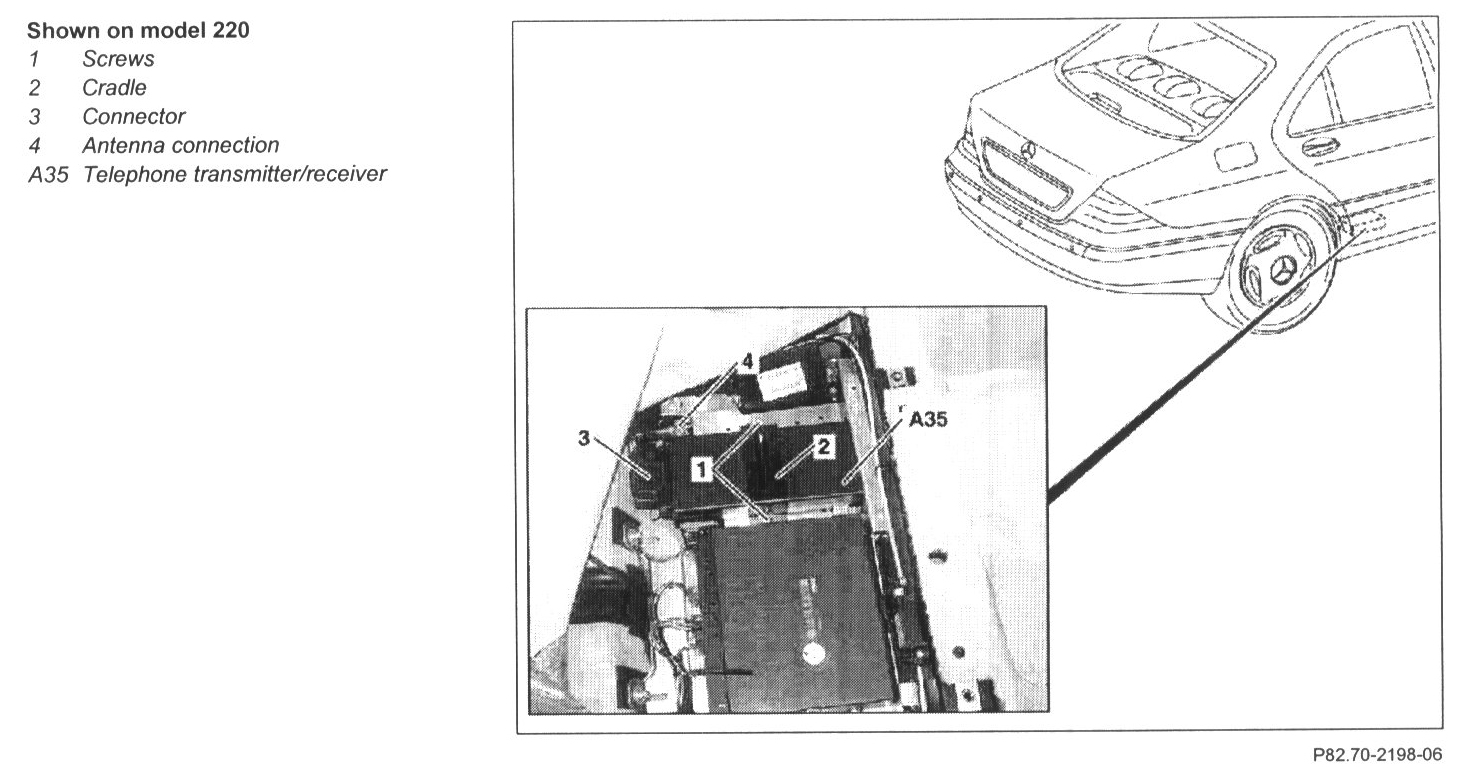 Shown on model 220
1 Screws
2 Cradle
3 Connector
4 Antenna connection
A35 Telephone transmitter/receiver

4
3
1
2
A35

P82.70-2198-06