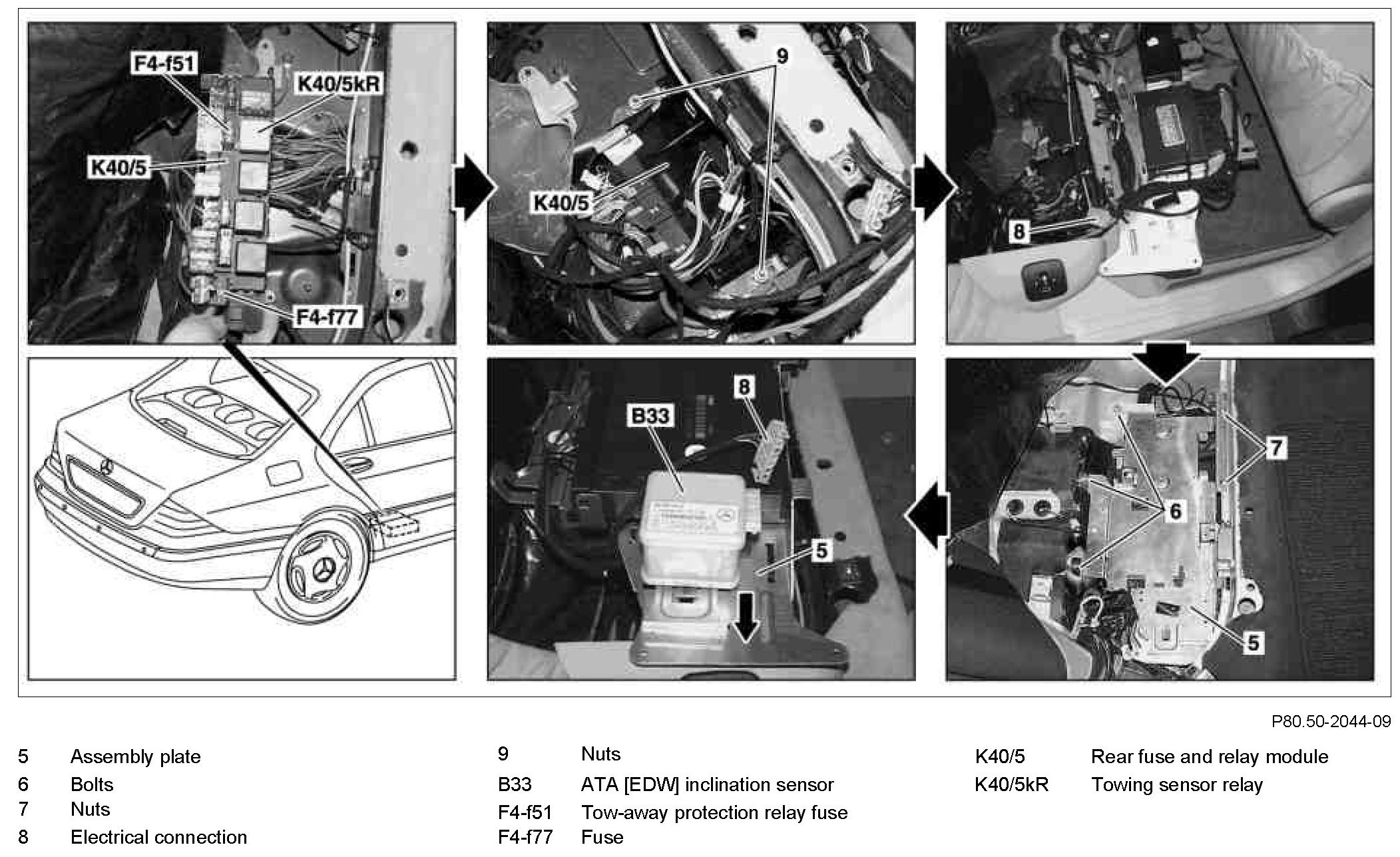 F4-f51
K40/5kR
K40/5
F4-f77

9
K40/5

8

B33
8
5

7
6
5

P80.50-2044-09

5 Assembly plate
6 Bolts
7 Nuts
8 Electrical connection

9 Nuts
B33 ATA [EDW] inclination sensor
F4-f51 Tow-away protection relay fuse
F4-f77 Fuse

K40/5 Rear fuse and relay module
K40/5kR Towing sensor relay