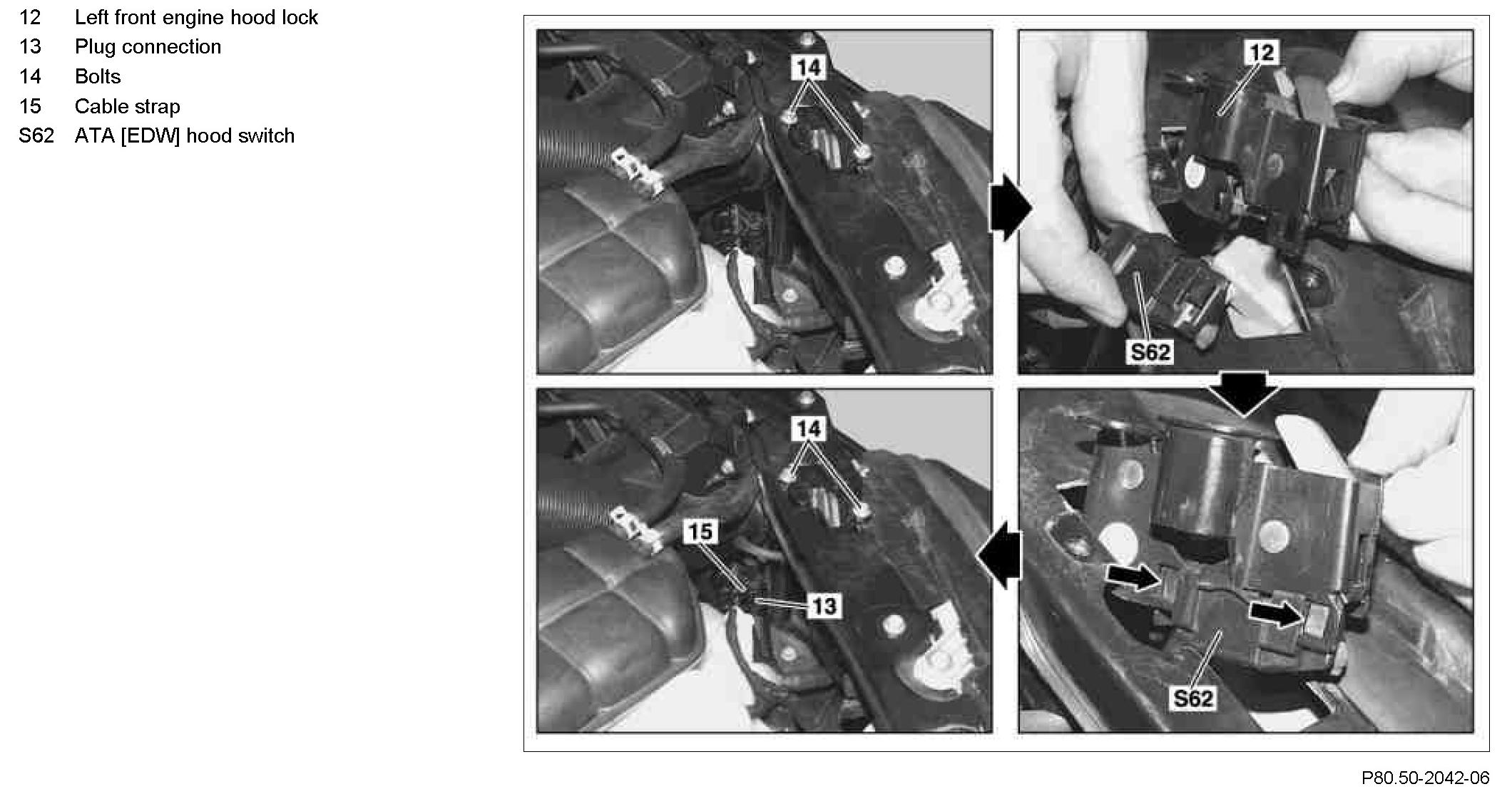 12 Left front engine hood lock
13 Plug connection
14 Bolts
15 Cable strap
S62 ATA [EDW] hood switch

14

12

S62

14

15

13

S62

P80.50-2042-06