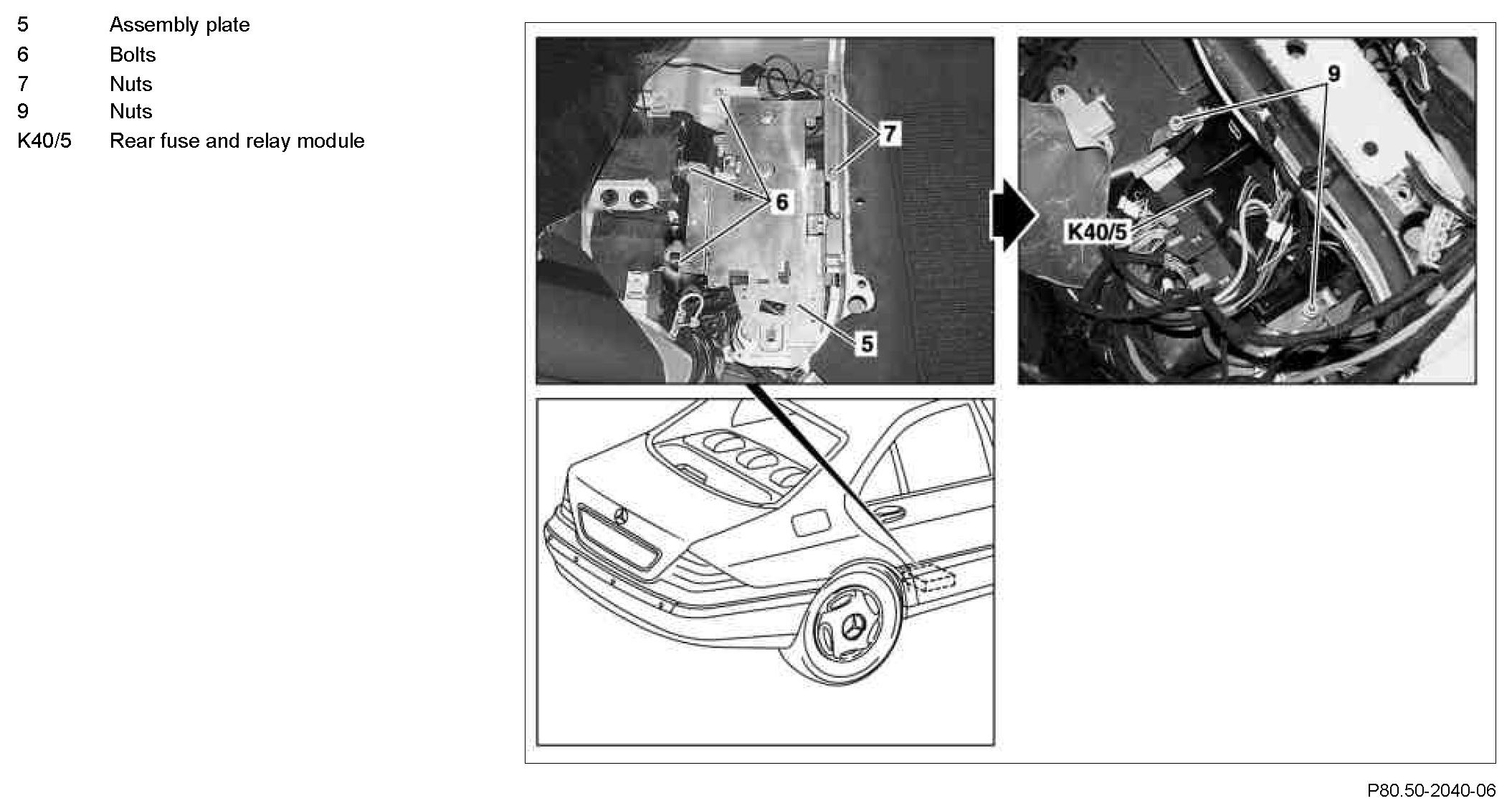 5 Assembly plate
6 Bolts
7 Nuts
9 Nuts
K40/5 Rear fuse and relay module

7
6
5
9
K40/5

P80.50-2040-06