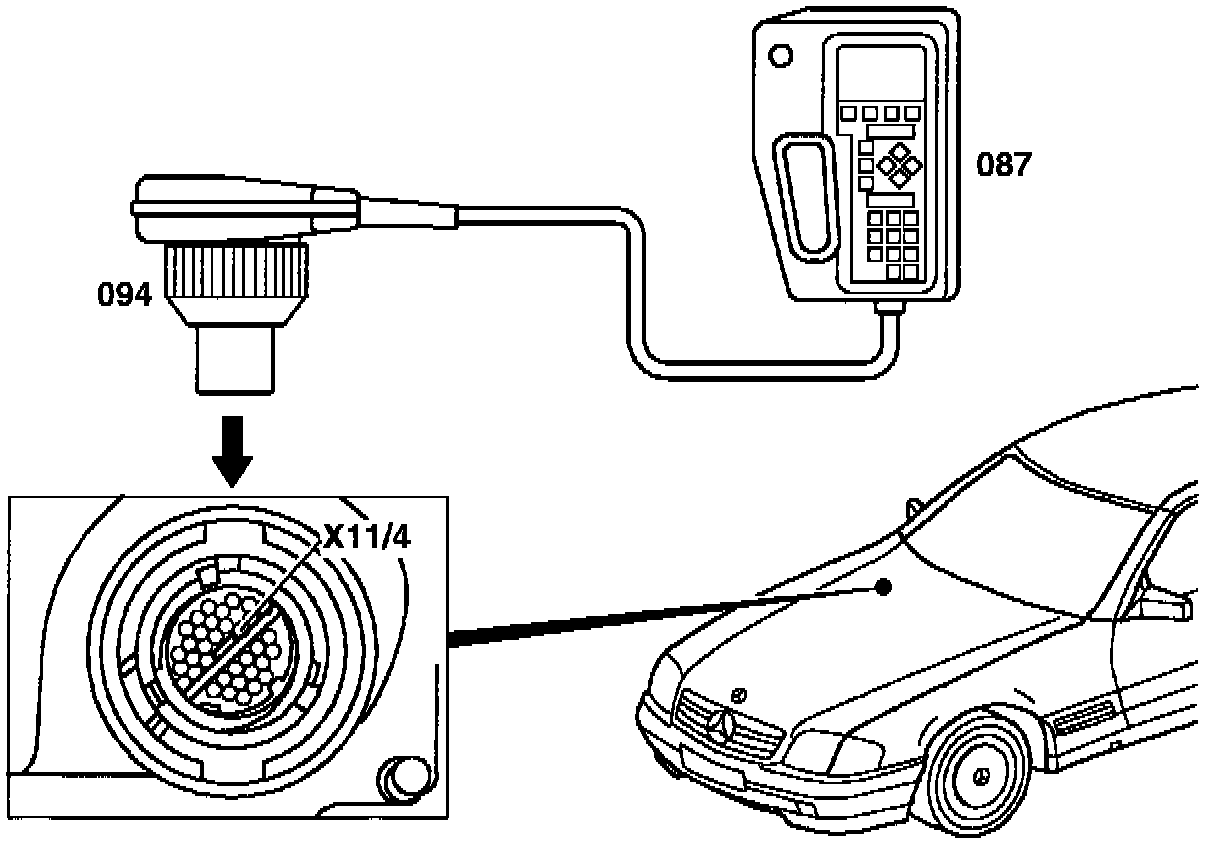 087

094

X11/4