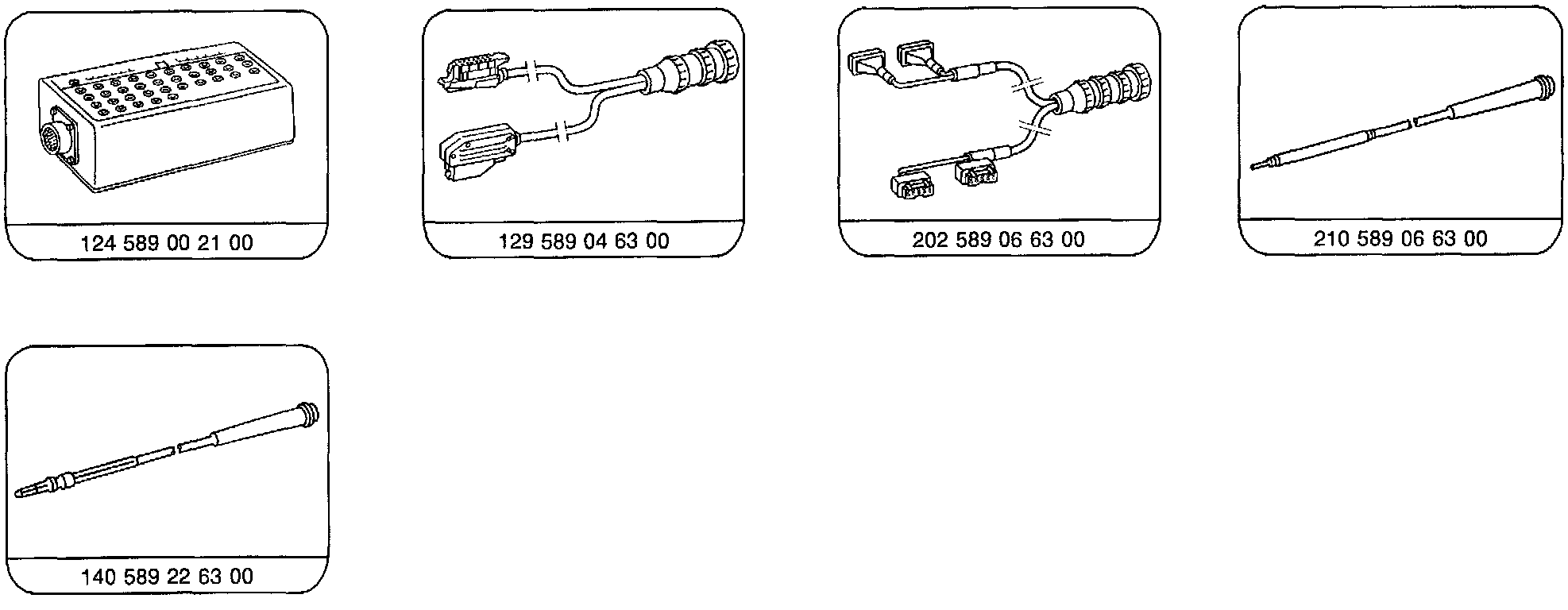 124 589 00 21 00

129 589 04 63 00

202 589 06 63 00

210 589 06 63 00

140 589 22 63 00