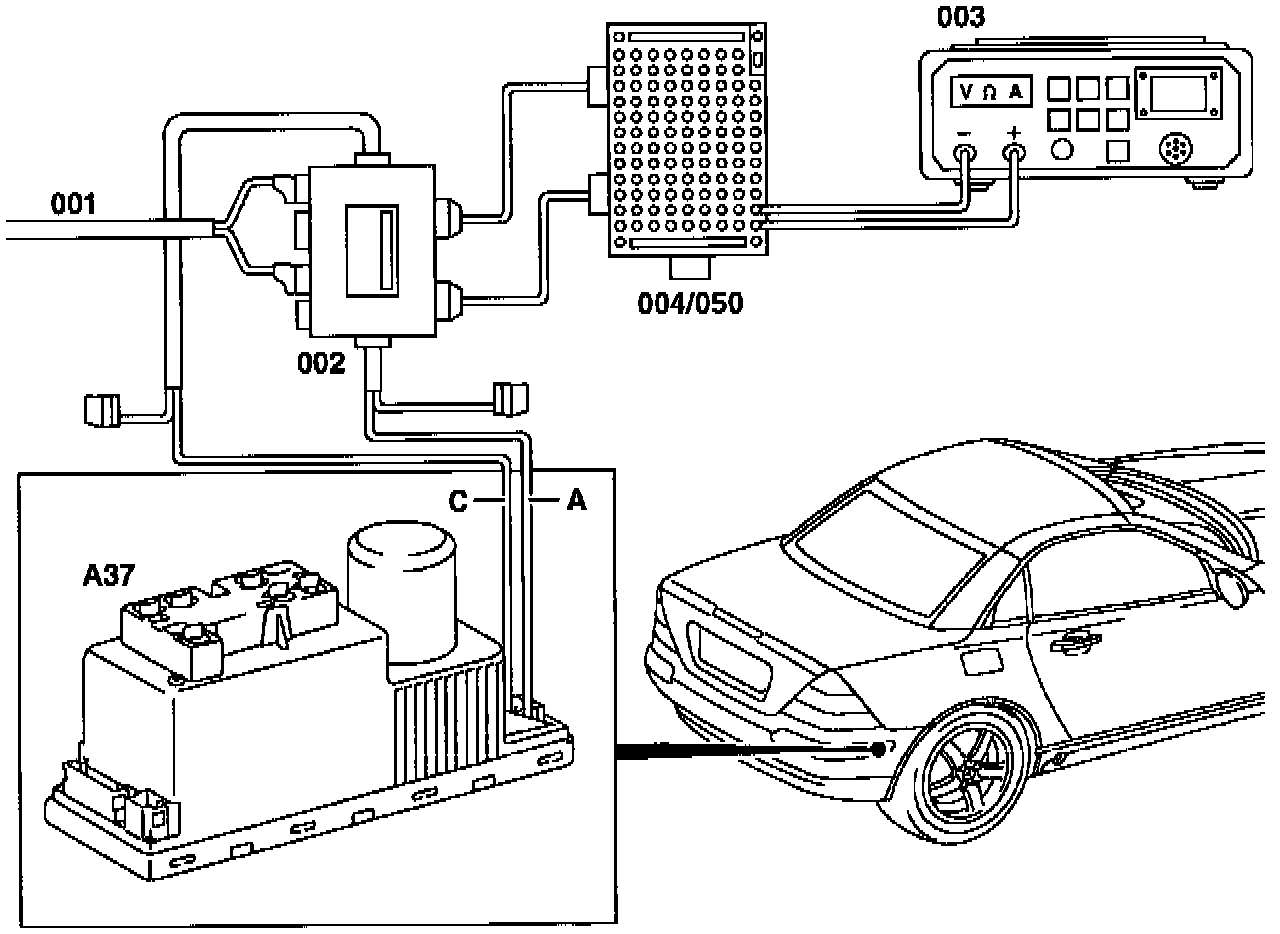 003
V Ω A
−
+
001
004/050
002
C
A
A37