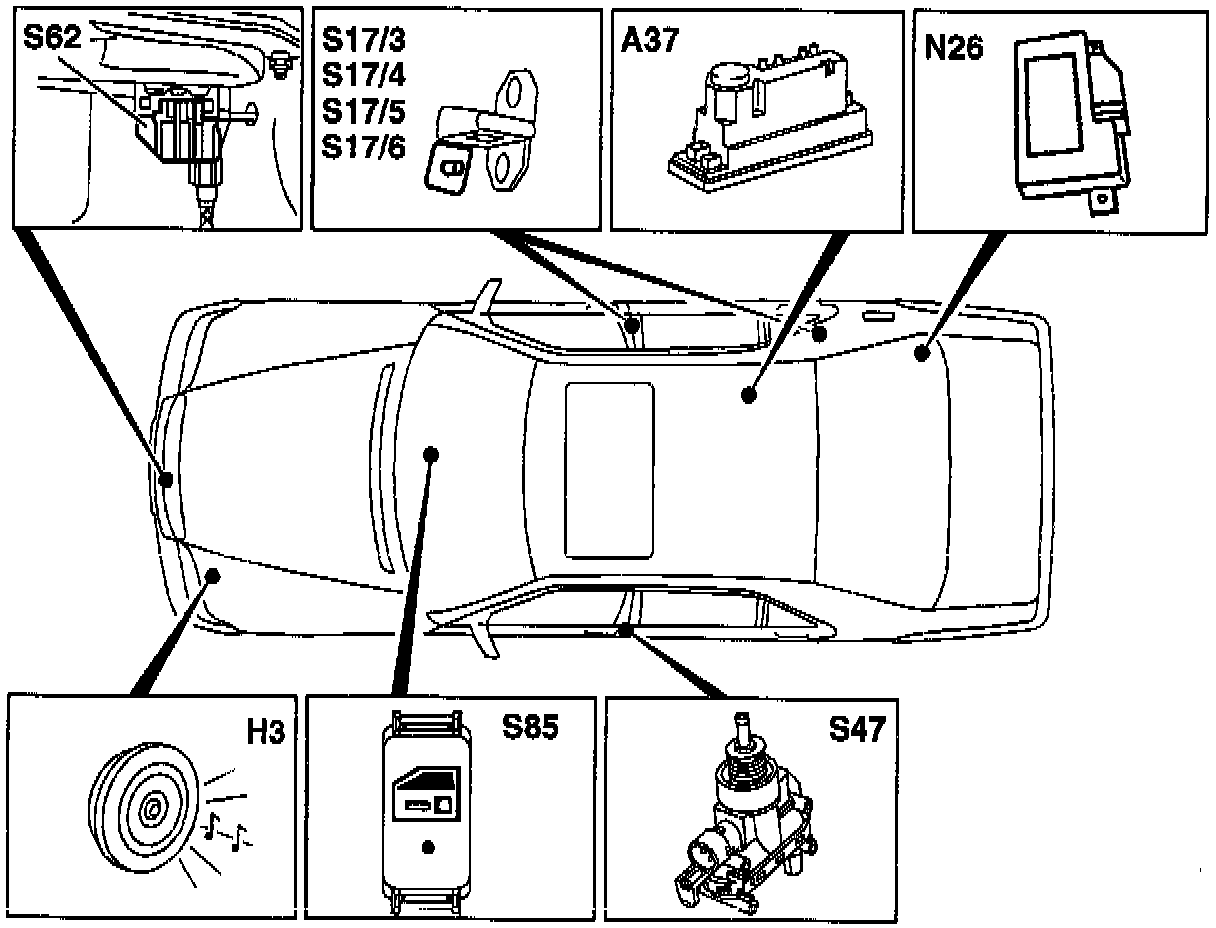 S62

S17/3
S17/4
S17/5
S17/6

A37

N26

H3

S85

S47