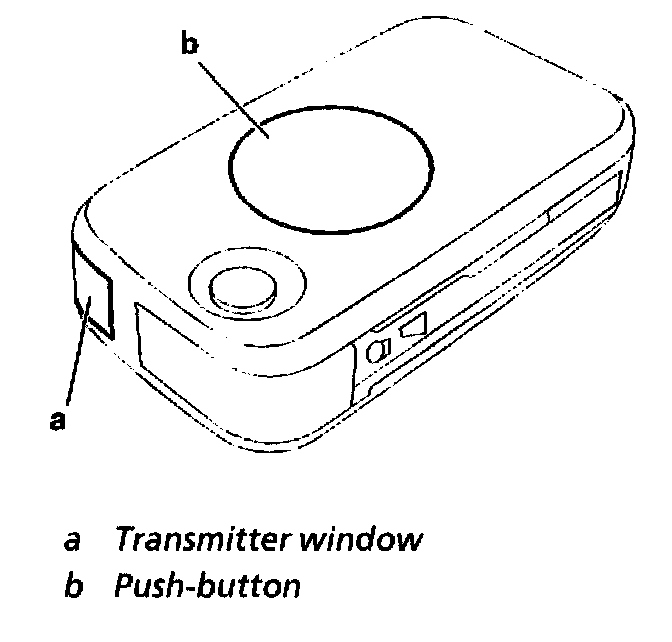 b

a

a Transmitter window
b Push-button