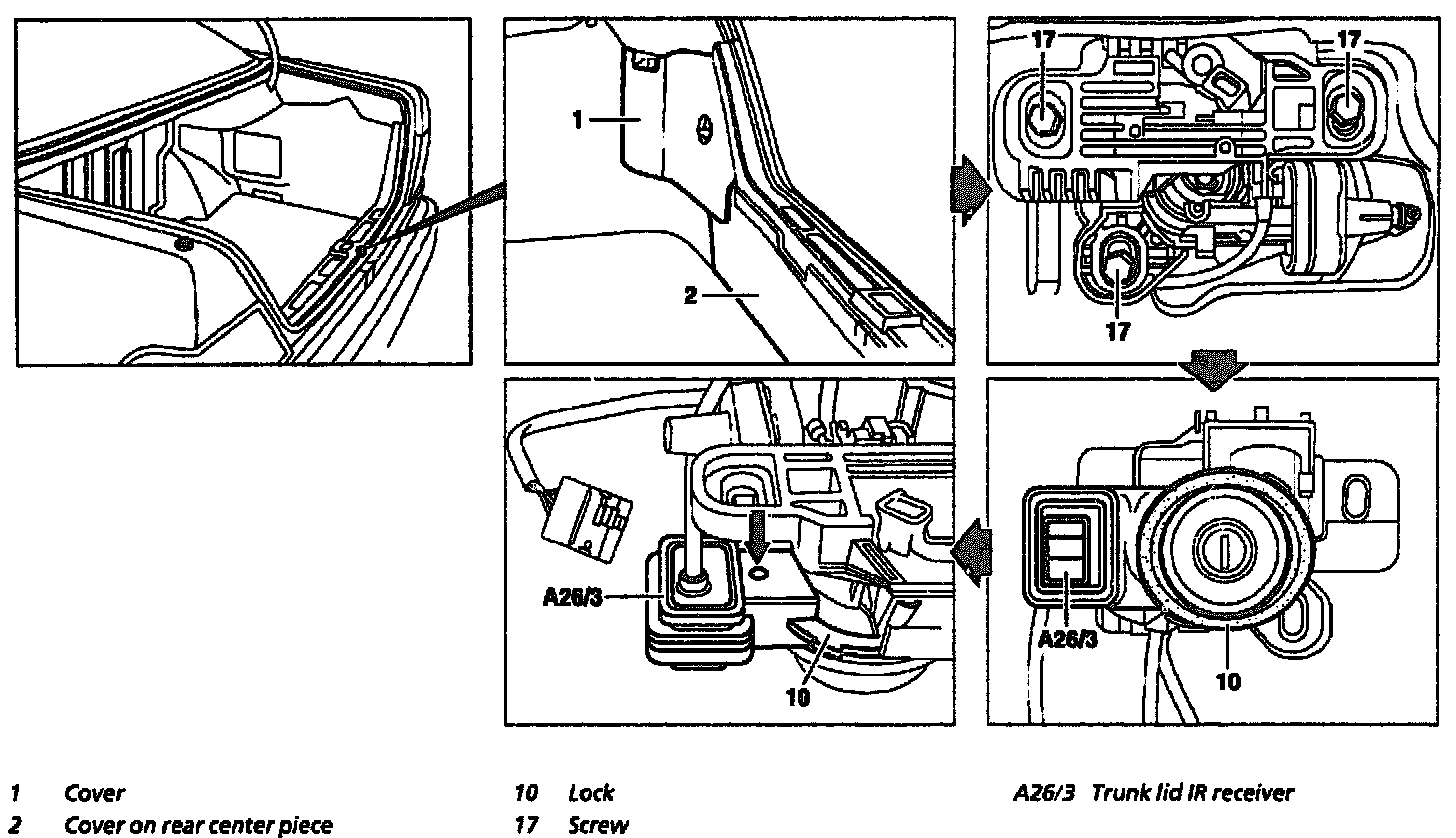 1
2
17
17
17
A26/3
10
A26/3
10

1 Cover
2 Cover on rear center piece

10 Lock
17 Screw

A26/3 Trunk lid IR receiver