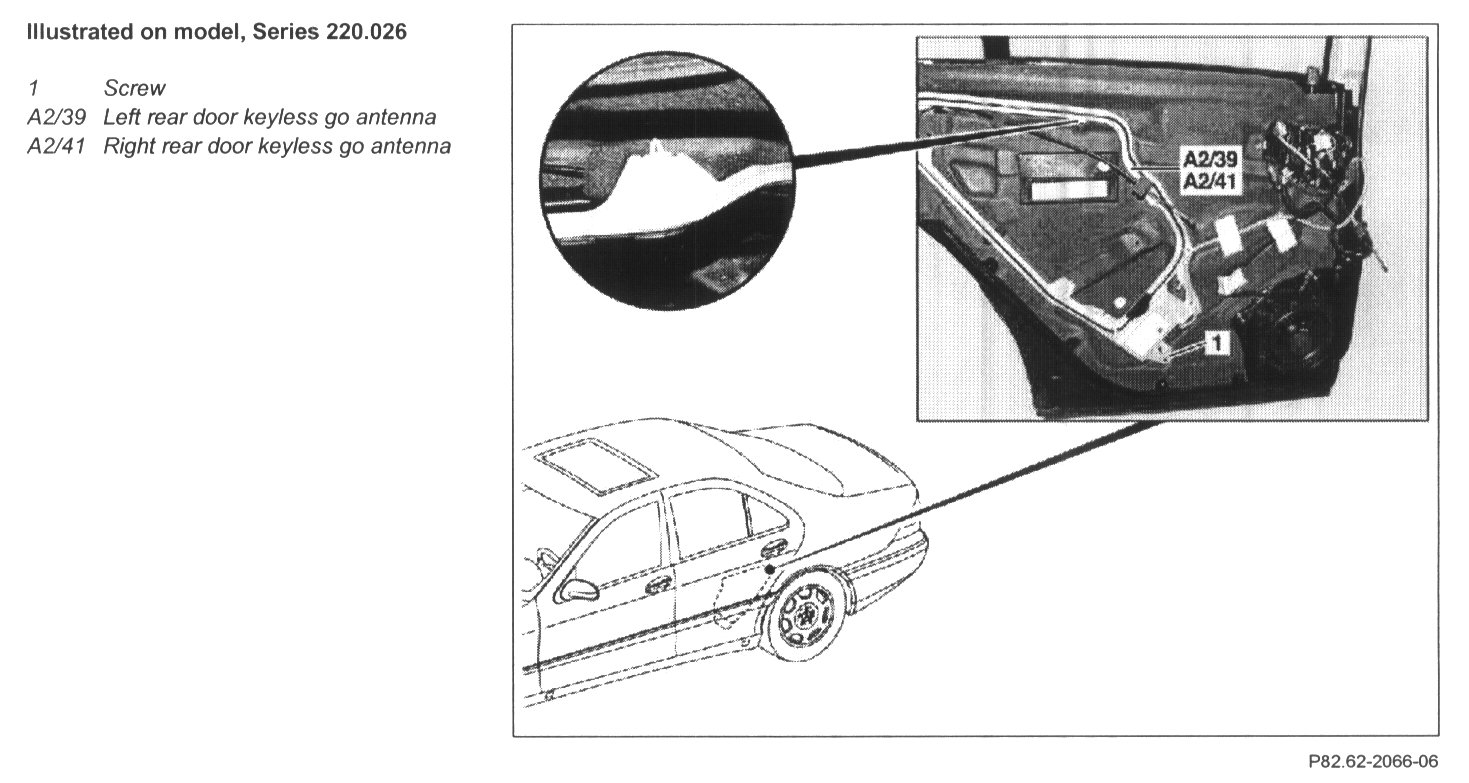 Illustrated on model, Series 220.026

1 Screw
A2/39 Left rear door keyless go antenna
A2/41 Right rear door keyless go antenna

A2/39
A2/41

1

P82.62-2066-06