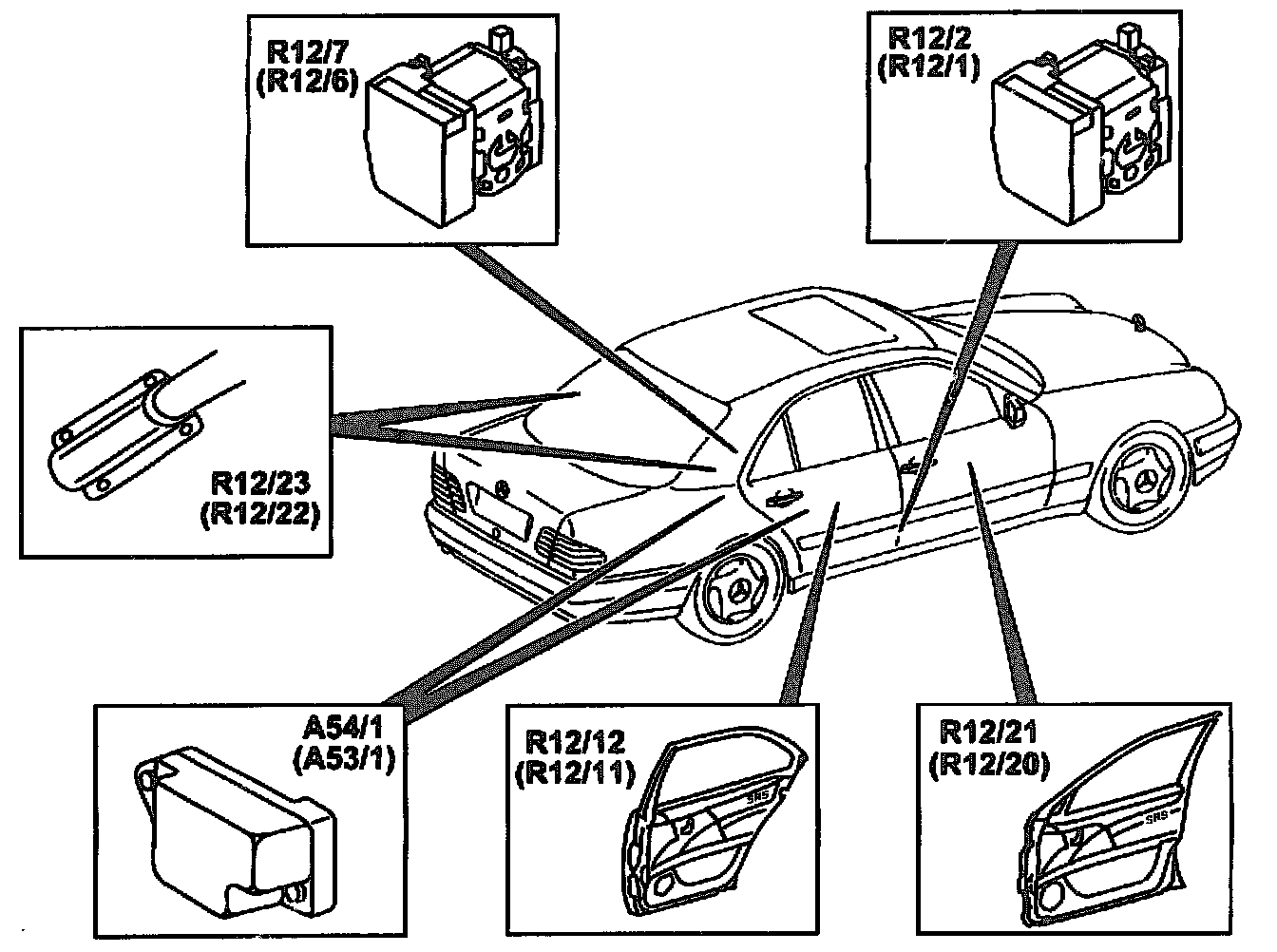 R12/7
(R12/6)

R12/2
(R12/1)

R12/23
(R12/22)

A54/1
(A53/1)

R12/12
(R12/11)

SRS

R12/21
(R12/20)

SRS