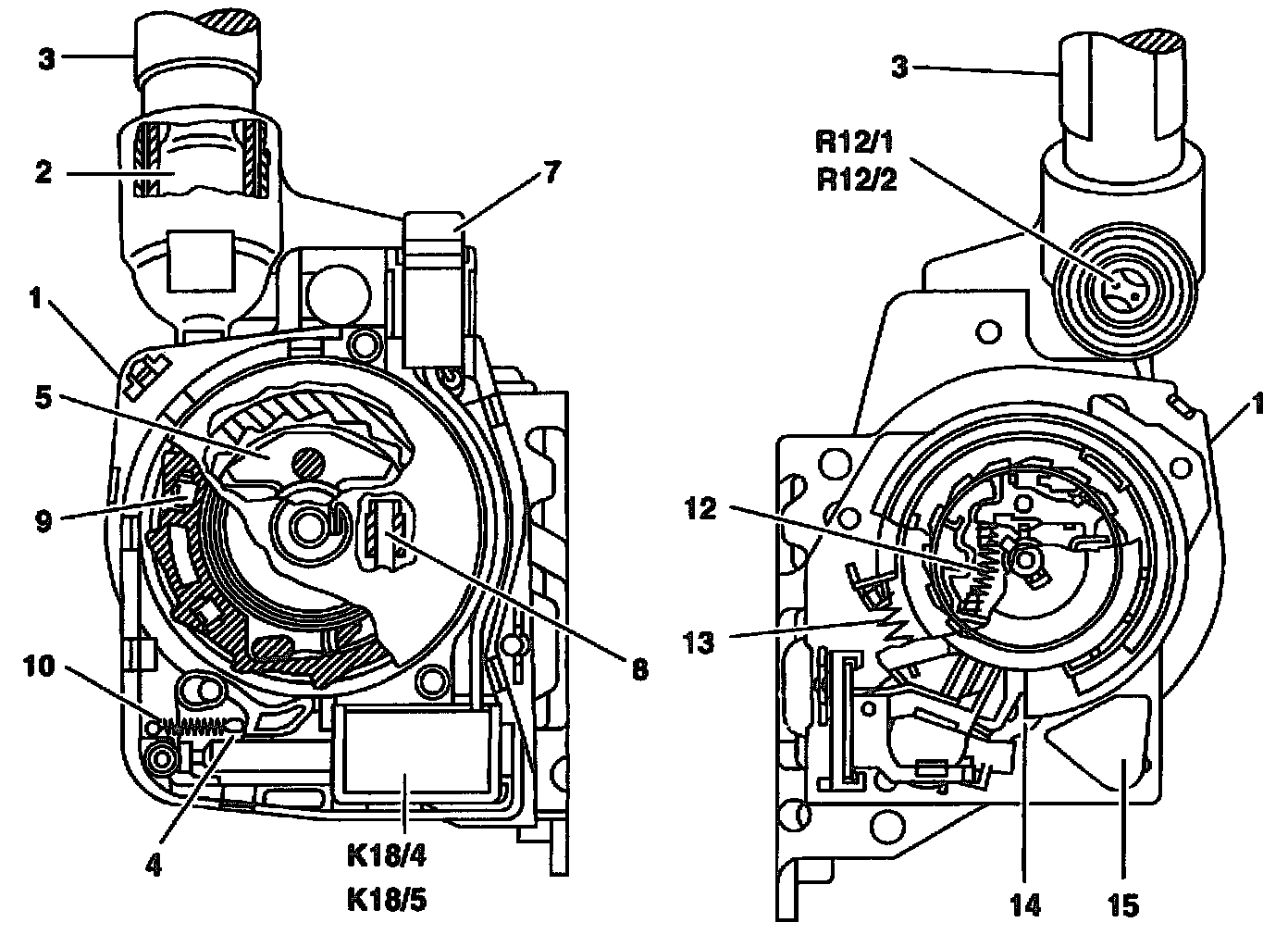 3
2
7
1
5
9
8
10
4
K18/4
K18/5
3
R12/1
R12/2
1
12
13
14
15