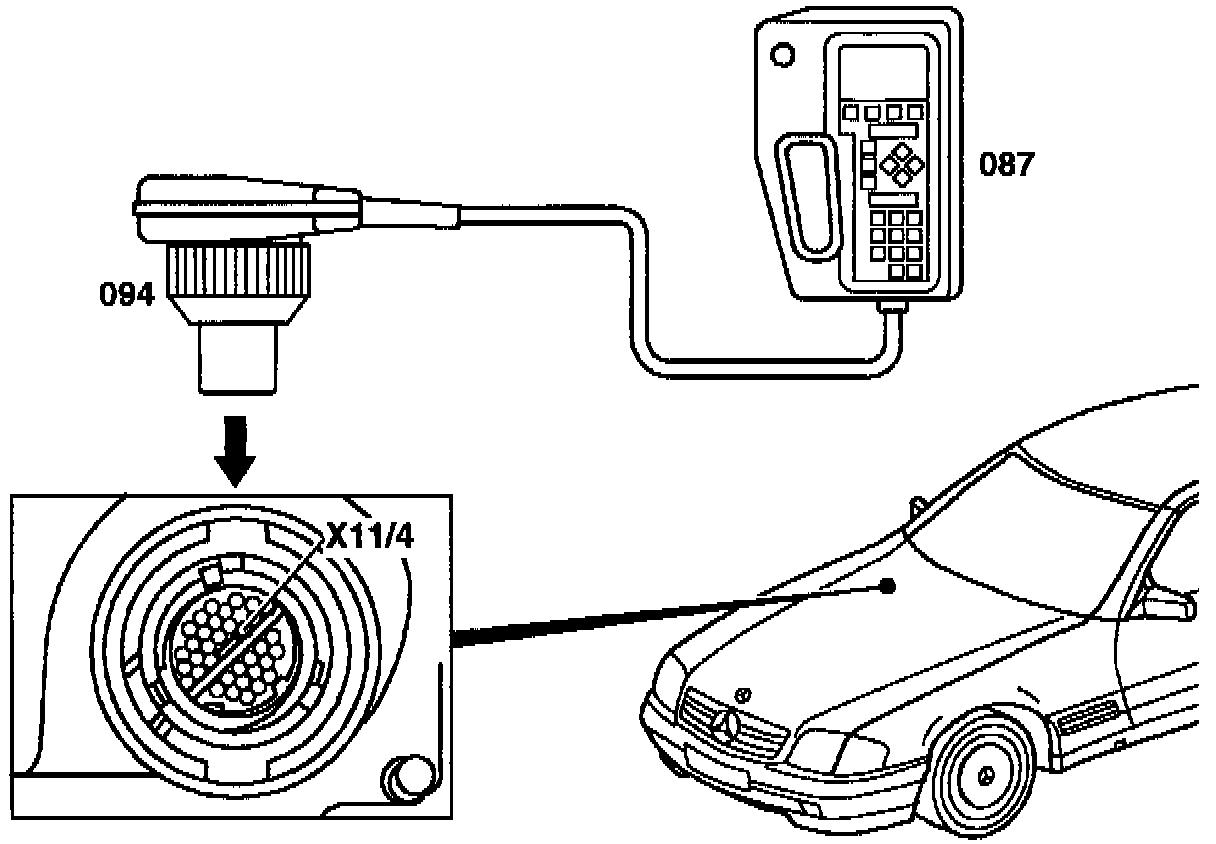 087

094

X11/4