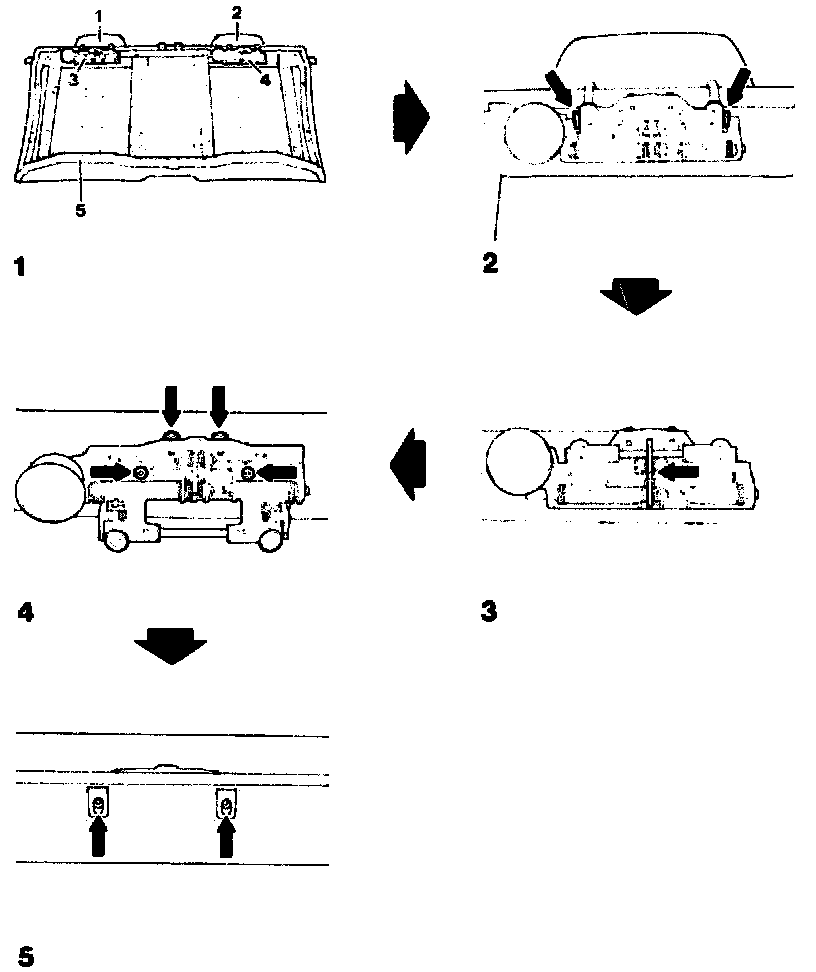 1
2
3
4
5

1

2

4

3

5