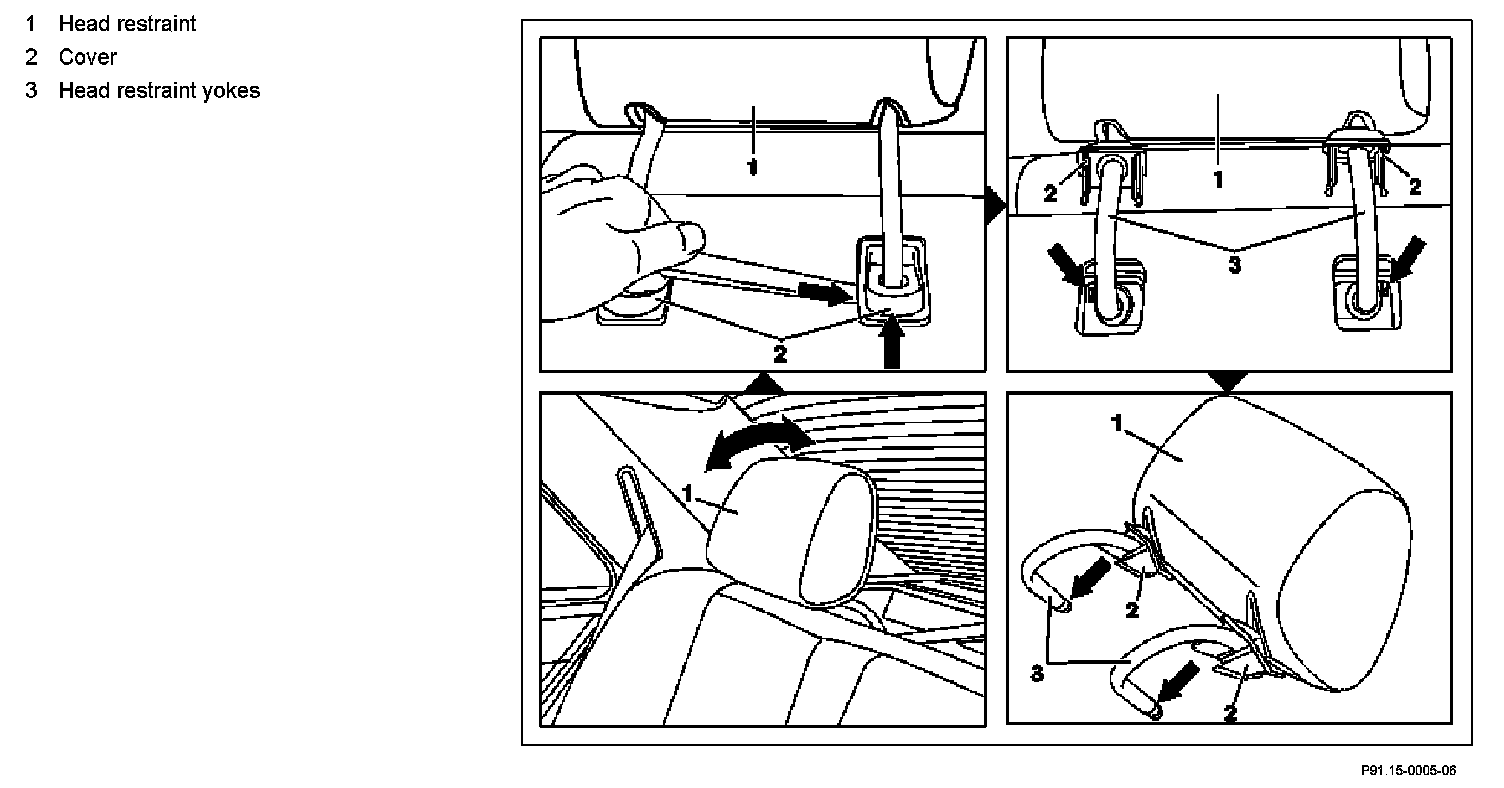 1 Head restraint
2 Cover
3 Head restraint yokes

1
2
1
2
2
3
1
1
2
3
2

P91.15-0005-06