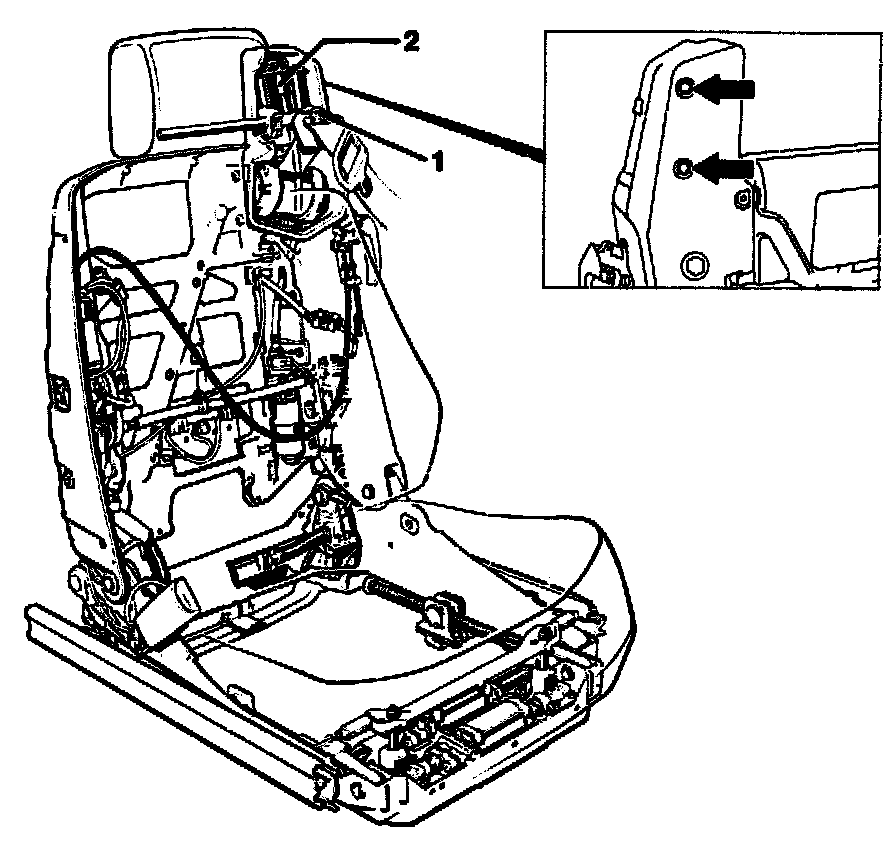 2
1