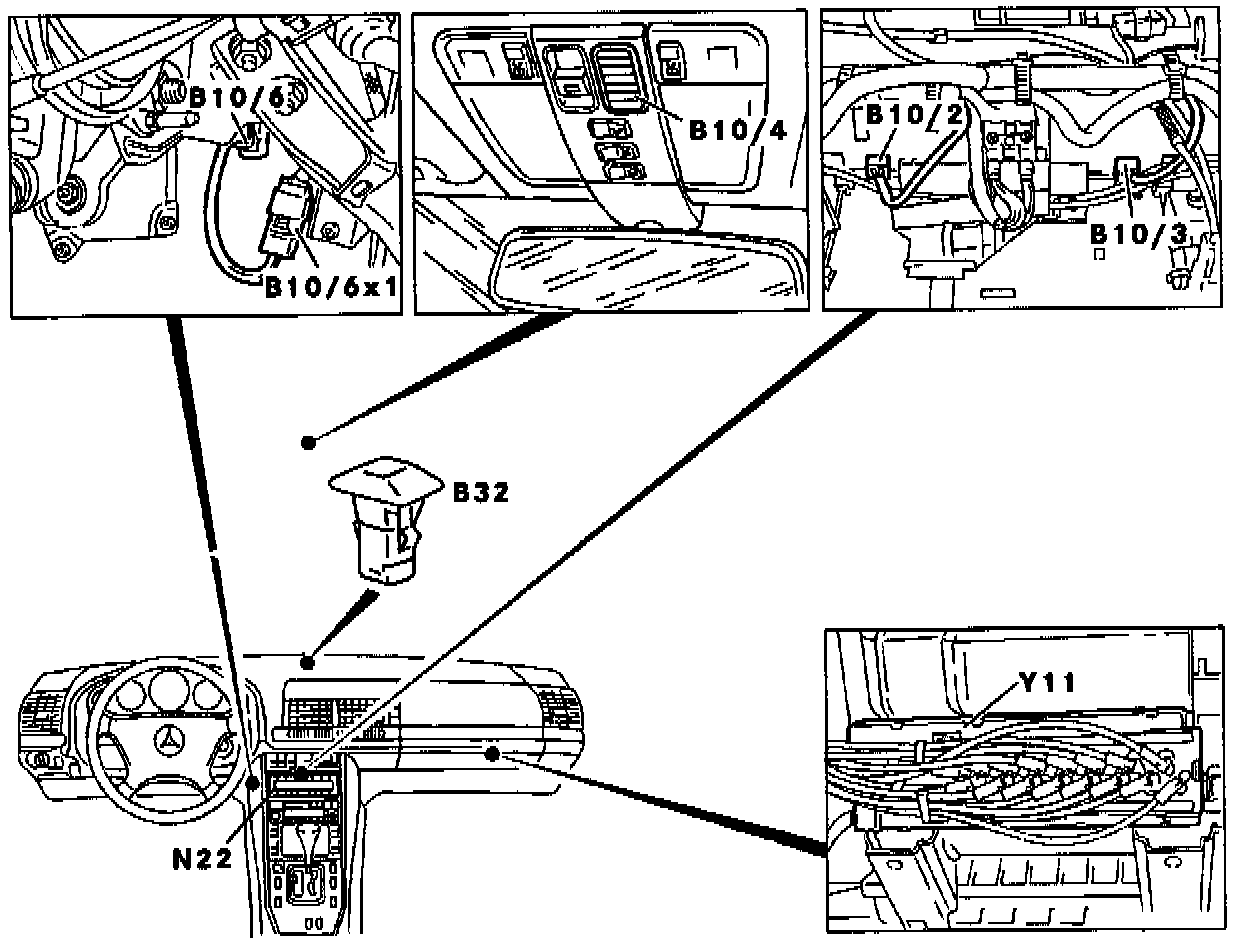 B10/6
B10/6x1
B10/4
B10/2
B10/3
B32
Y11
N22