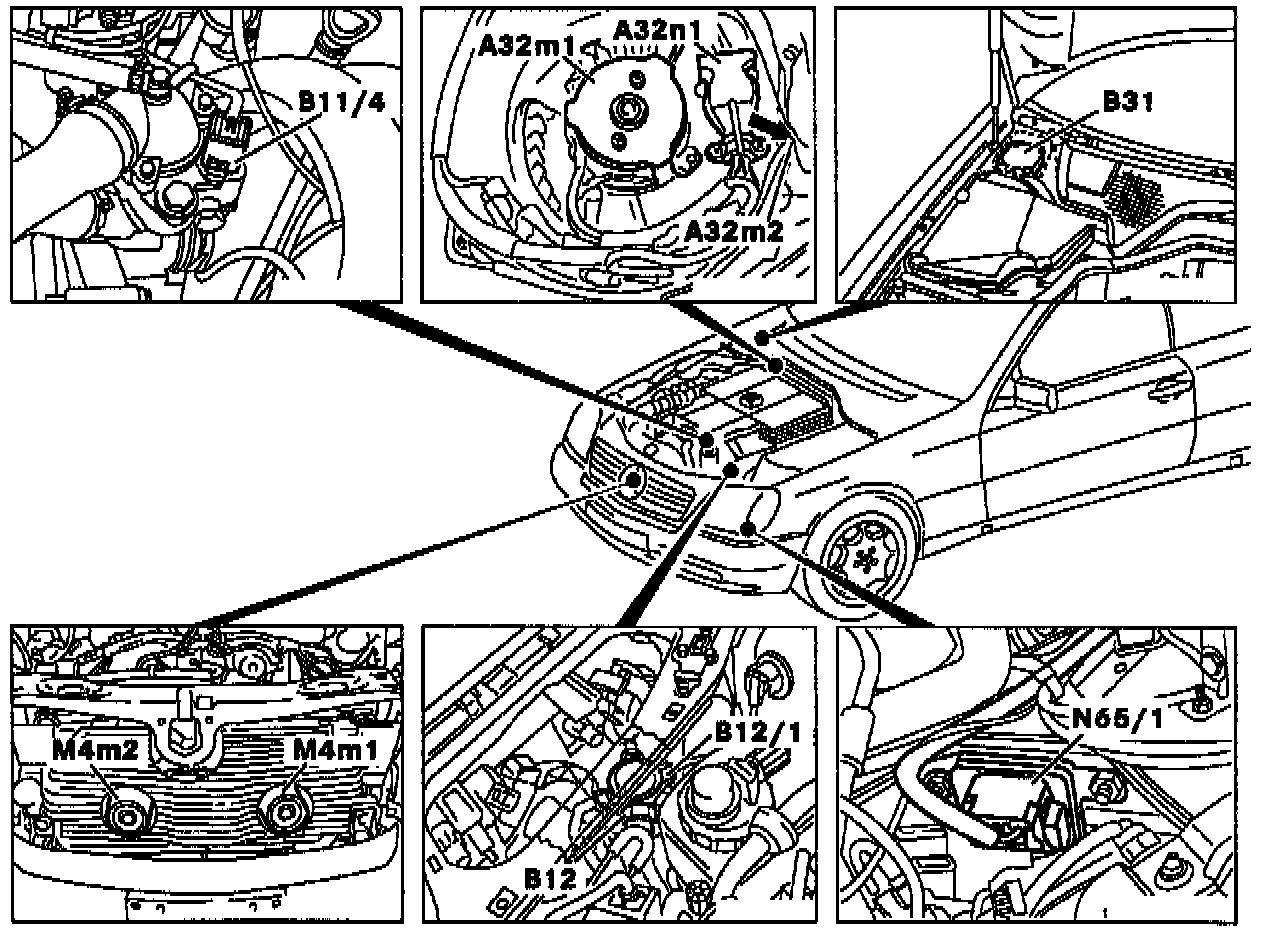 B11/4

A32m1 A32n1

A32m2

B31

M4m2 M4m1

B12/1

B12

N65/1