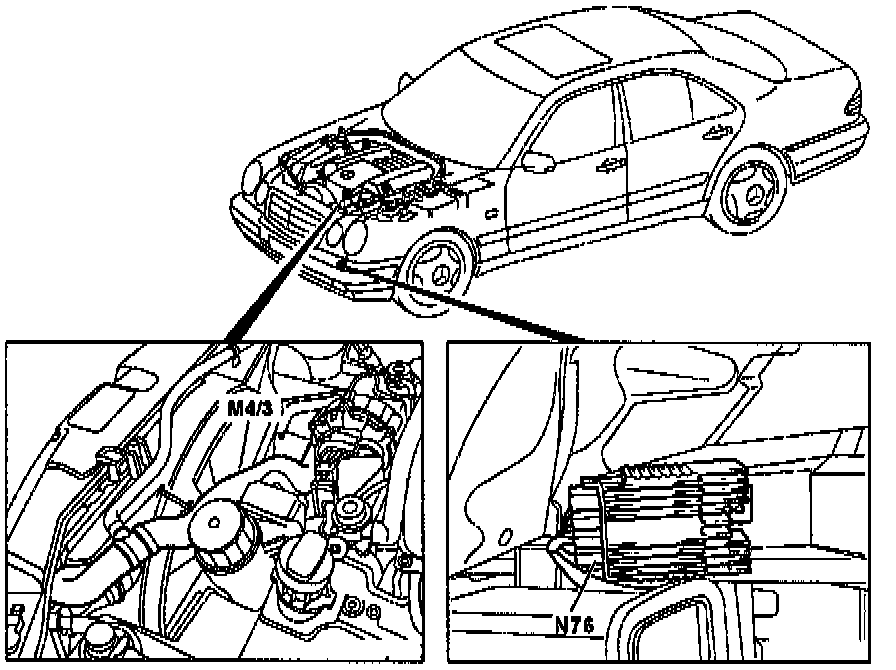 M4/3

N76