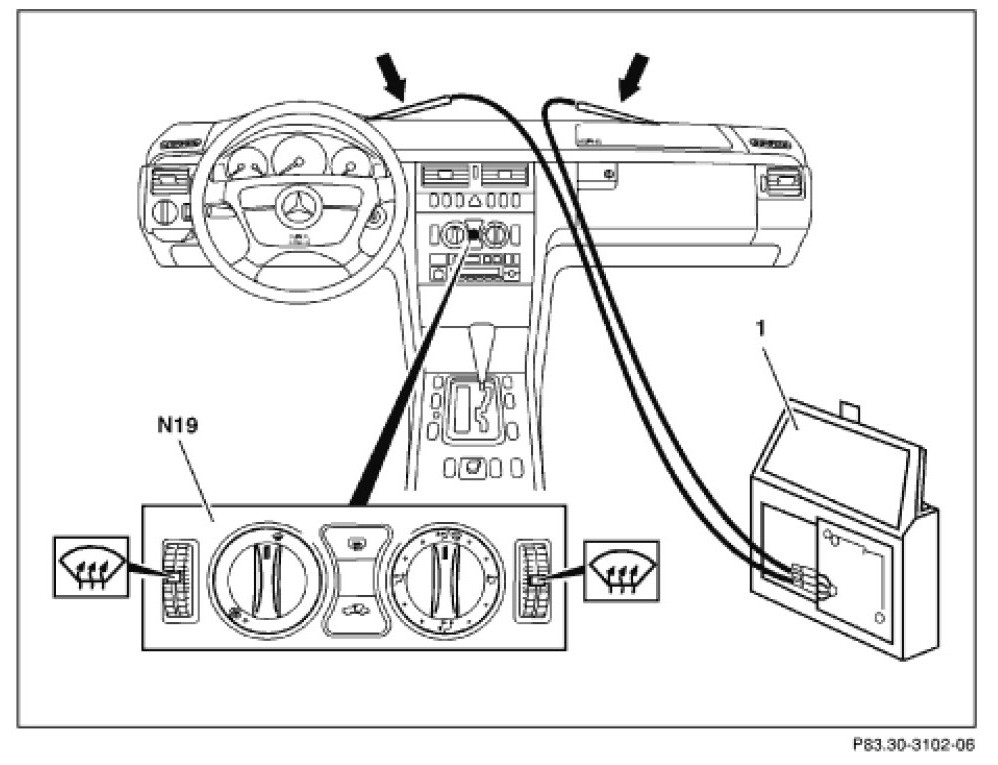 1

N19

P83.30-3102-06