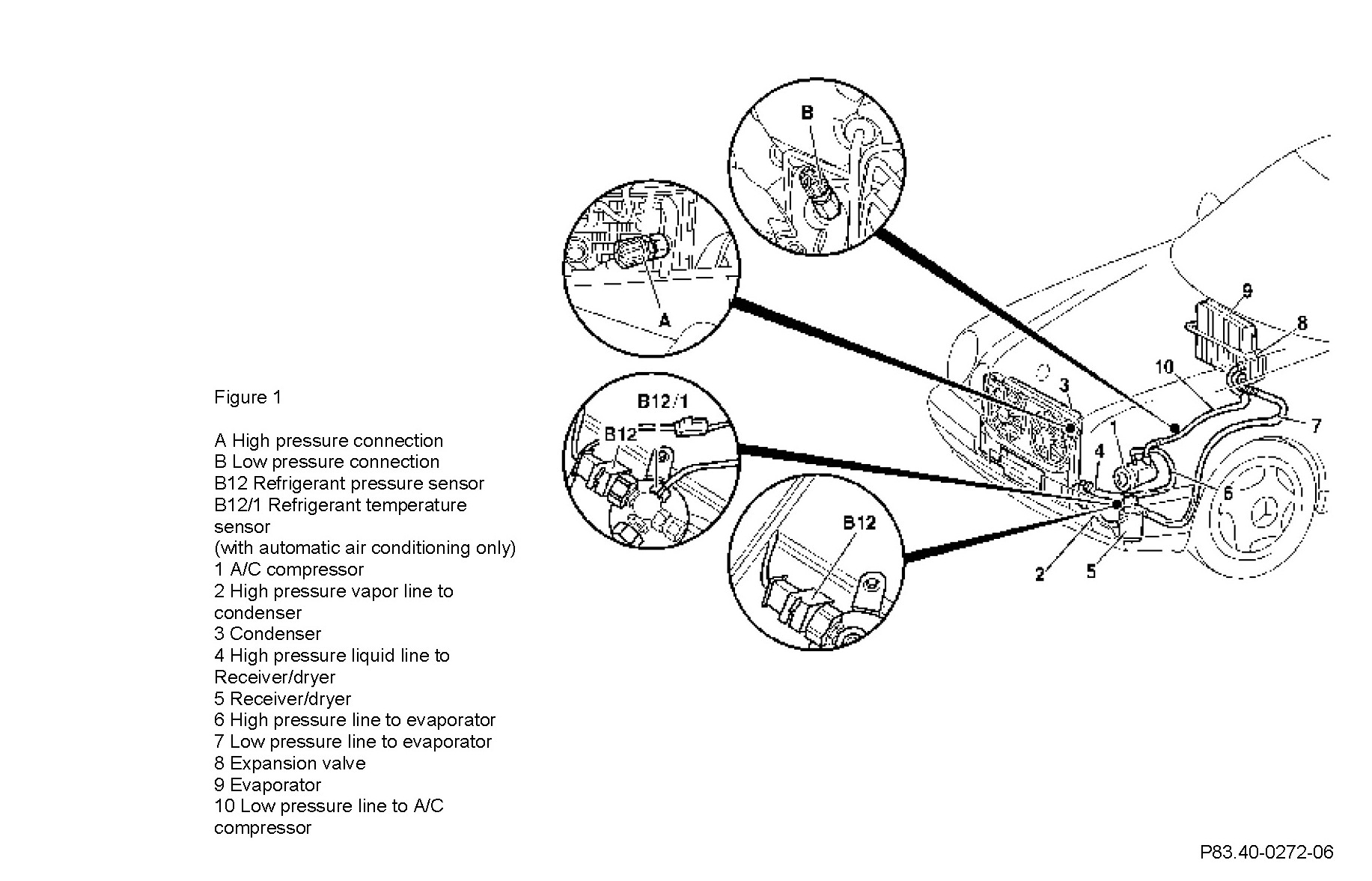 Figure 1

A High pressure connection
B Low pressure connection
B12 Refrigerant pressure sensor
B12/1 Refrigerant temperature sensor
(with automatic air conditioning only)
1 A/C compressor
2 High pressure vapor line to condenser
3 Condenser
4 High pressure liquid line to Receiver/dryer
5 Receiver/dryer
6 High pressure line to evaporator
7 Low pressure line to evaporator
8 Expansion valve
9 Evaporator
10 Low pressure line to A/C compressor

B

A

B12/1

B12

B12

9

8

10

3

7

1

4

6

2

5

P83.40-0272-06