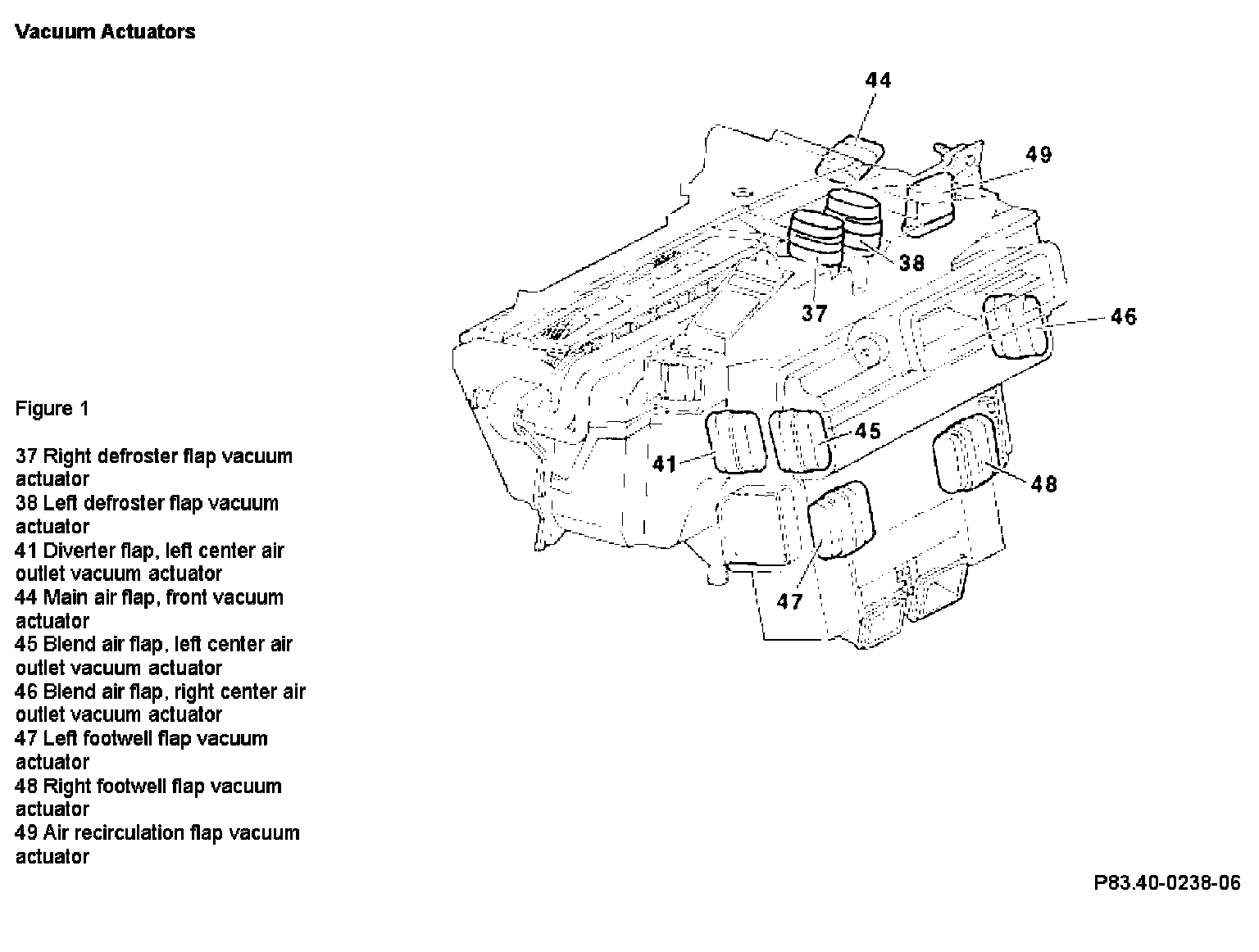 Vacuum Actuators

44
49
38
37
46
45
41
48
47

Figure 1

37 Right defroster flap vacuum actuator
38 Left defroster flap vacuum actuator
41 Diverter flap, left center air outlet vacuum actuator
44 Main air flap, front vacuum actuator
45 Blend air flap, left center air outlet vacuum actuator
46 Blend air flap, right center air outlet vacuum actuator
47 Left footwell flap vacuum actuator
48 Right footwell flap vacuum actuator
49 Air recirculation flap vacuum actuator

P83.40-0238-06