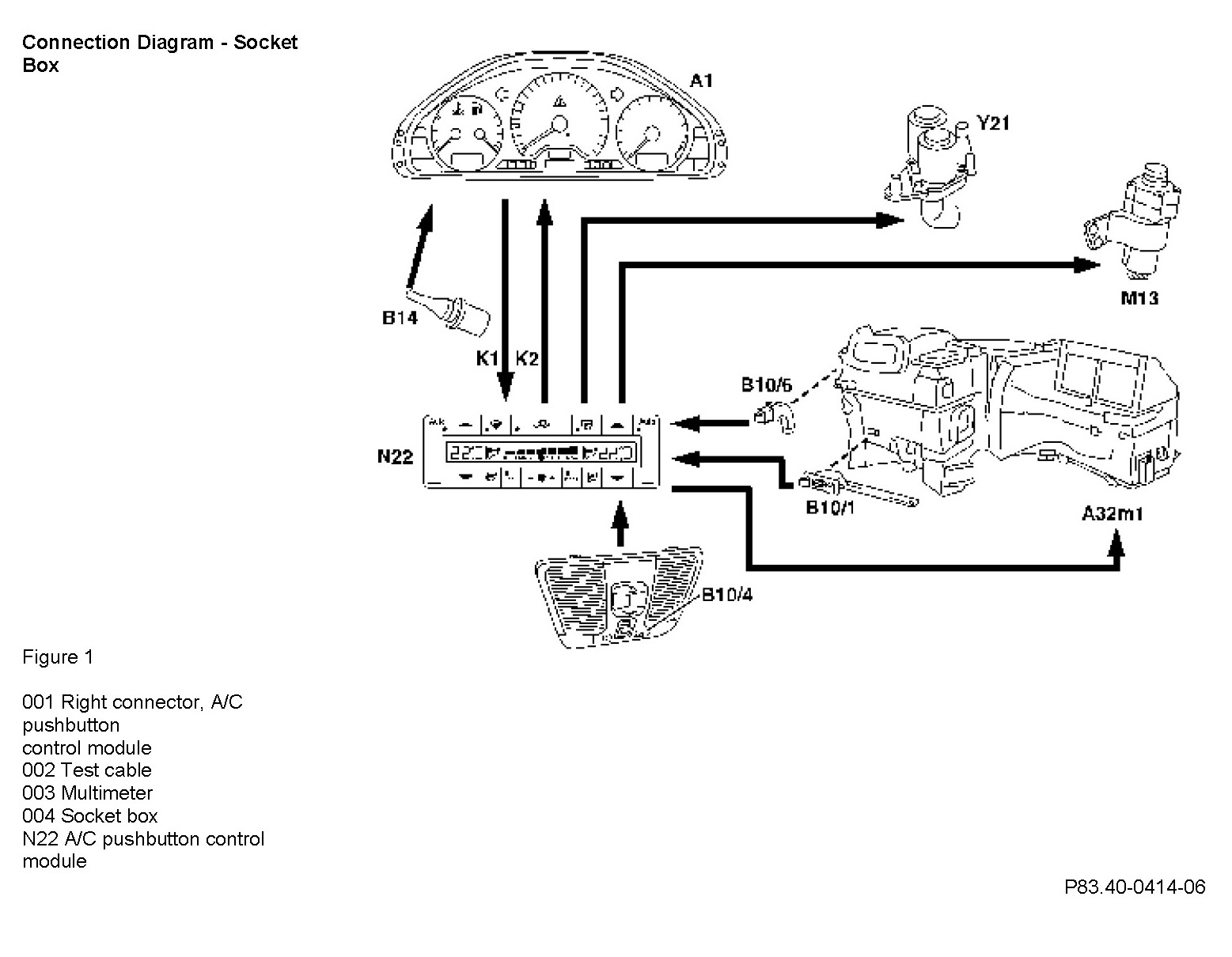 Connection Diagram - Socket Box

A1

Y21

M13

B14

K1 K2

B10/6

N22

B10/1

A32m1

B10/4

Figure 1

001 Right connector, A/C pushbutton control module
002 Test cable
003 Multimeter
004 Socket box
N22 A/C pushbutton control module

P83.40-0414-06