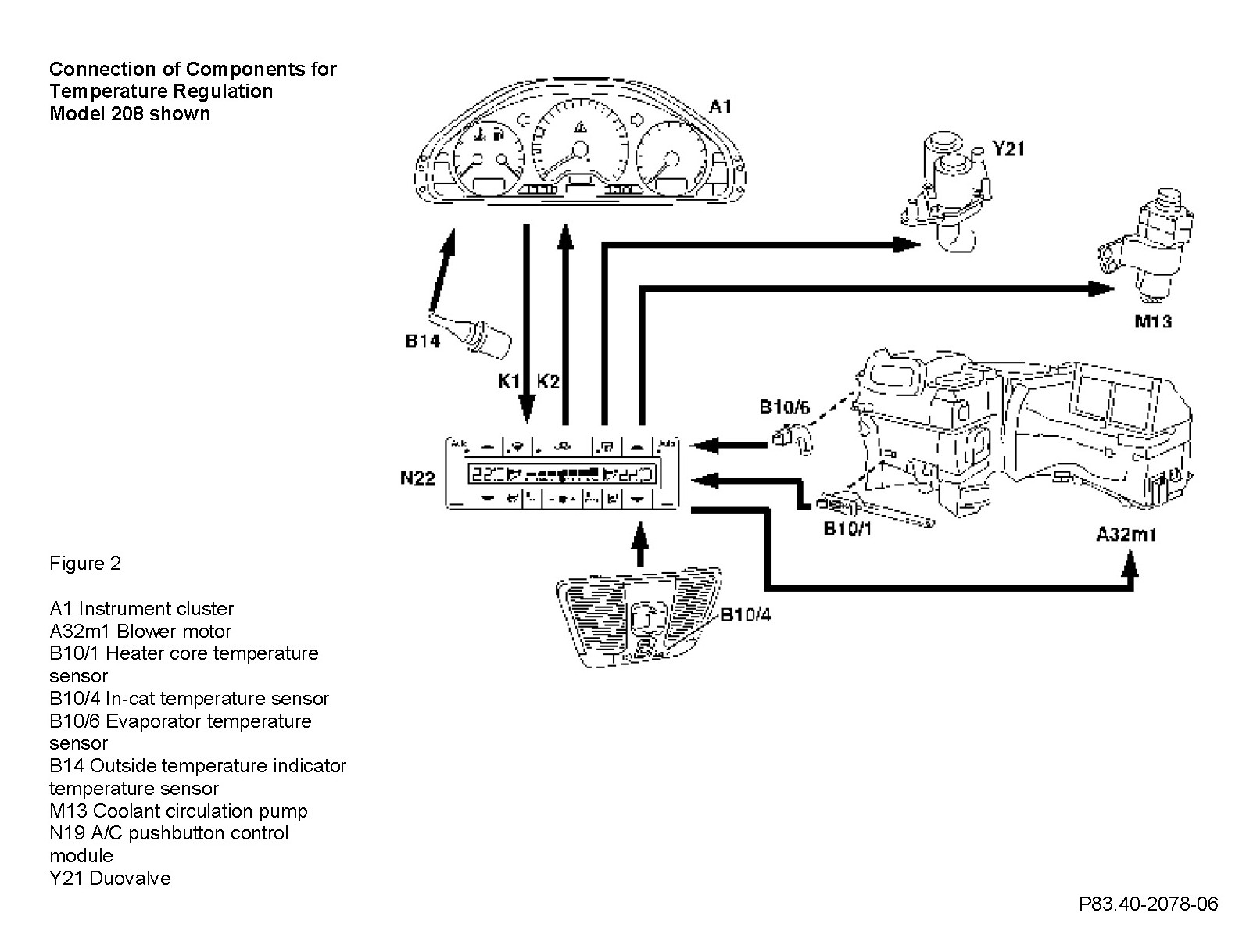 Connection of Components for Temperature Regulation
Model 208 shown

A1

Y21

M13

B14

K1 K2

B10/6

N22

B10/1

A32m1

B10/4

Figure 2

A1 Instrument cluster
A32m1 Blower motor
B10/1 Heater core temperature sensor
B10/4 In-cat temperature sensor
B10/6 Evaporator temperature sensor
B14 Outside temperature indicator temperature sensor
M13 Coolant circulation pump
N19 A/C pushbutton control module
Y21 Duovalve

P83.40-2078-06