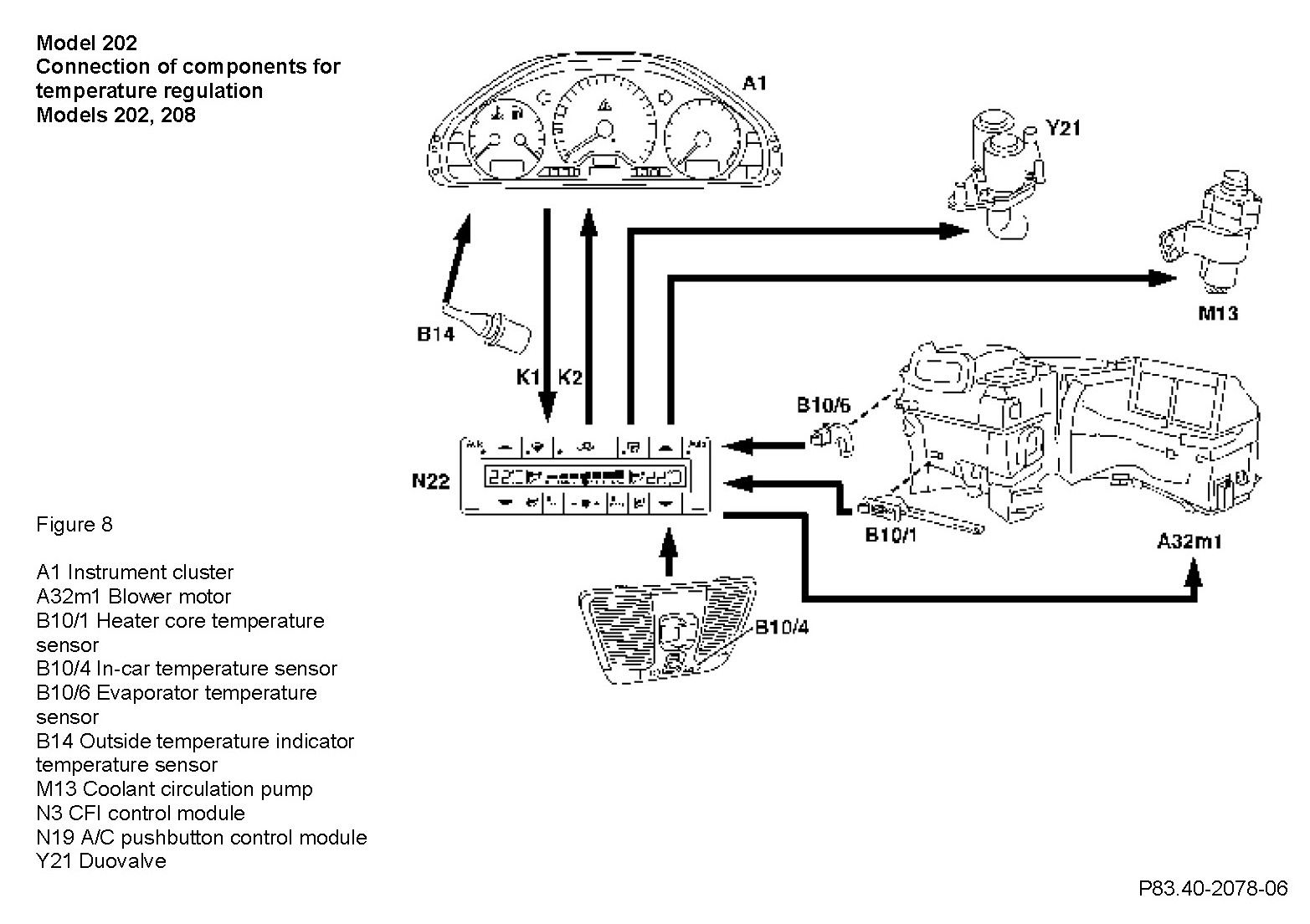 Model 202
Connection of components for temperature regulation
Models 202, 208

A1

Y21

M13

B14

K1 K2

B10/6

N22

B10/1

A32m1

B10/4

Figure 8

A1 Instrument cluster
A32m1 Blower motor
B10/1 Heater core temperature sensor
B10/4 In-car temperature sensor
B10/6 Evaporator temperature sensor
B14 Outside temperature indicator temperature sensor
M13 Coolant circulation pump
N3 CFI control module
N19 A/C pushbutton control module
Y21 Duovalve

P83.40-2078-06