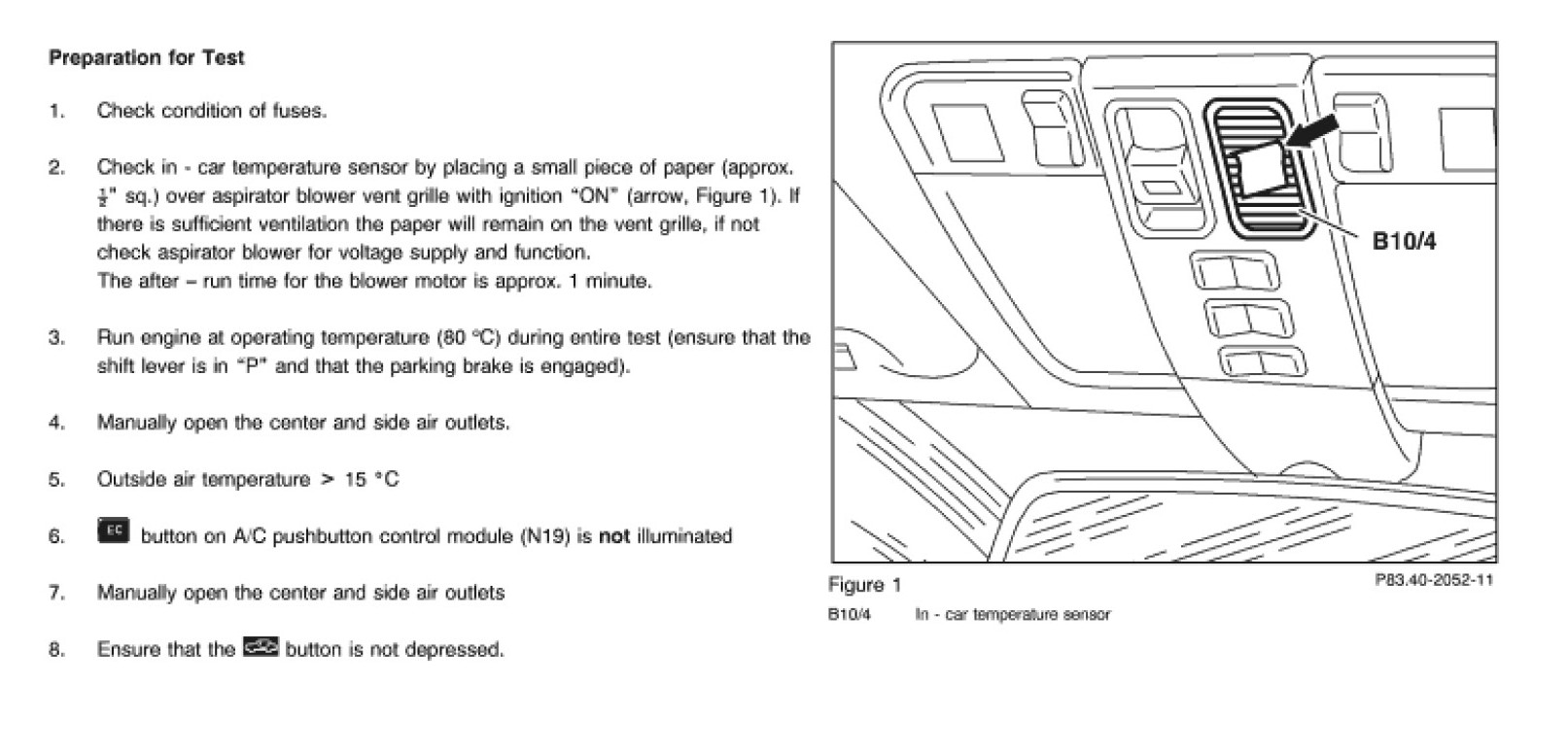 Preparation for Test

1. Check condition of fuses.

2. Check in - car temperature sensor by placing a small piece of paper (approx. $\frac{1}{2}$" sq.) over aspirator blower vent grille with ignition "ON" (arrow, Figure 1). If there is sufficient ventilation the paper will remain on the vent grille, if not check aspirator blower for voltage supply and function.
The after – run time for the blower motor is approx. 1 minute.

3. Run engine at operating temperature (80 °C) during entire test (ensure that the shift lever is in "P" and that the parking brake is engaged).

4. Manually open the center and side air outlets.

5. Outside air temperature > 15 °C

6. EC button on A/C pushbutton control module (N19) is not illuminated

7. Manually open the center and side air outlets

8. Ensure that the button is not depressed.

B10/4

Figure 1
P83.40-2052-11
B10/4 In - car temperature sensor