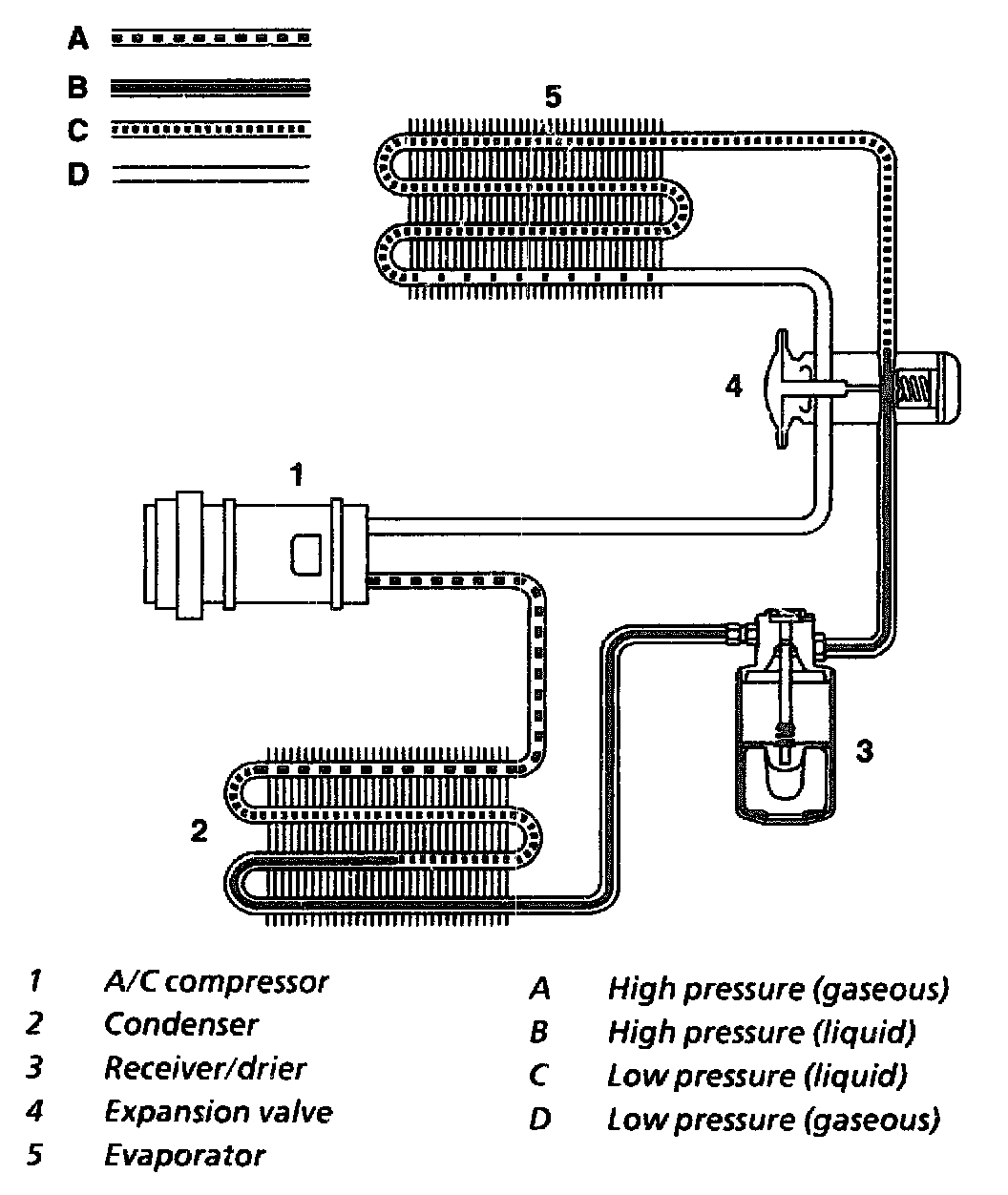 A
B
C
D

5

4

1

3

2

1 A/C compressor
2 Condenser
3 Receiver/drier
4 Expansion valve
5 Evaporator

A High pressure (gaseous)
B High pressure (liquid)
C Low pressure (liquid)
D Low pressure (gaseous)