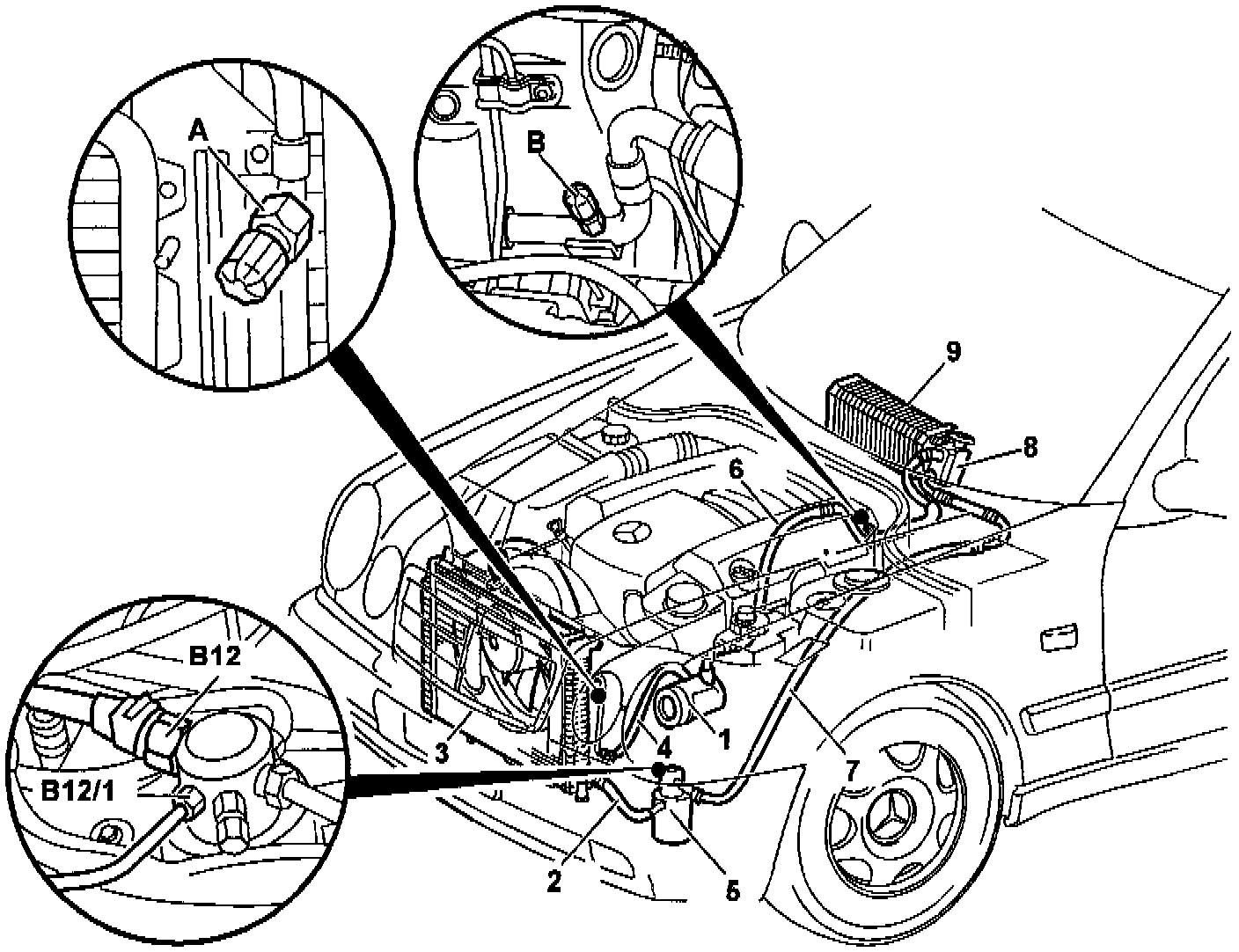 A
B
9
8
6
B12
B12/1
3
4
1
7
2
5