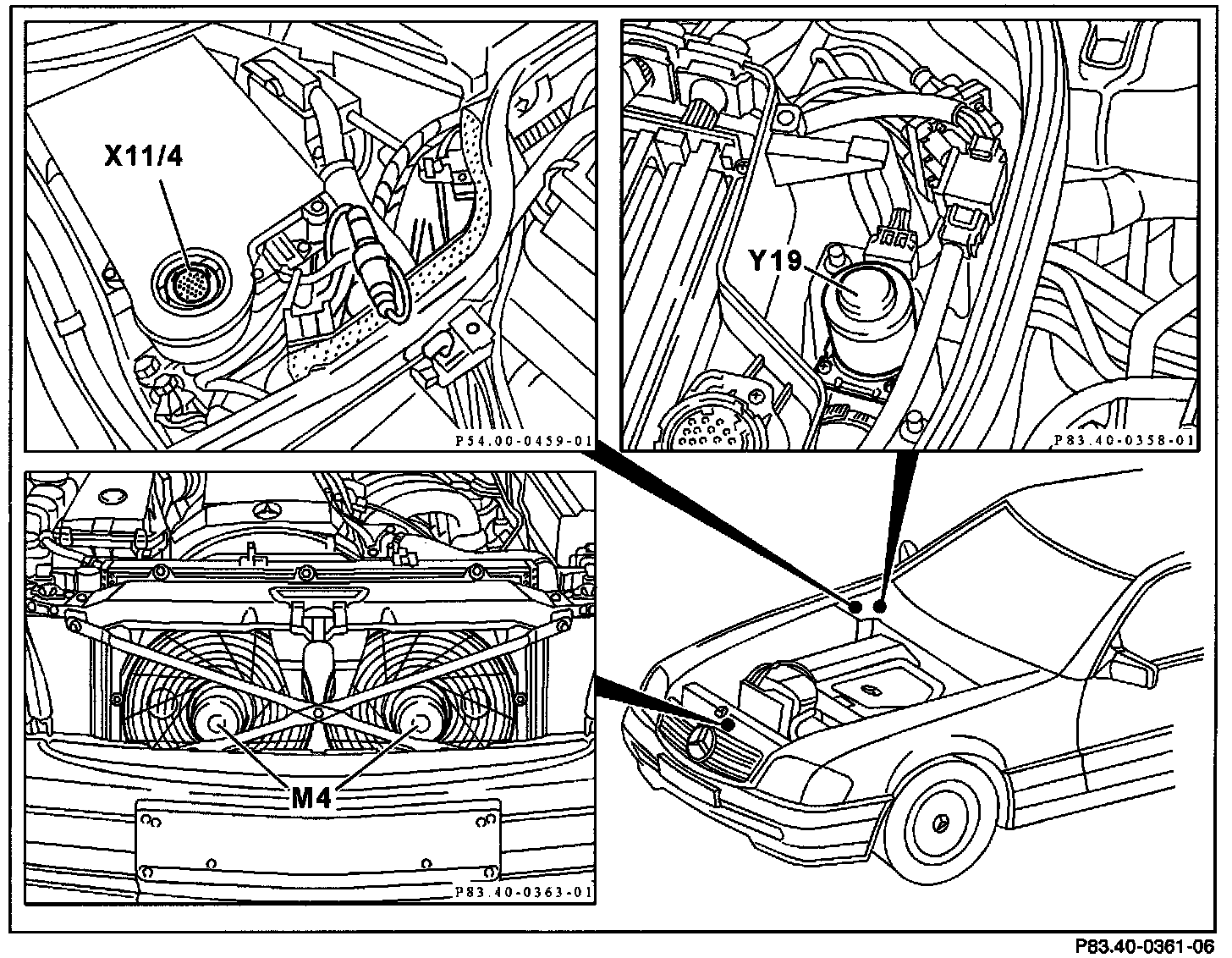 X11/4

P54.00-0459-01

Y19

P83.40-0358-01

M4

P83.40-0363-01

P83.40-0361-06