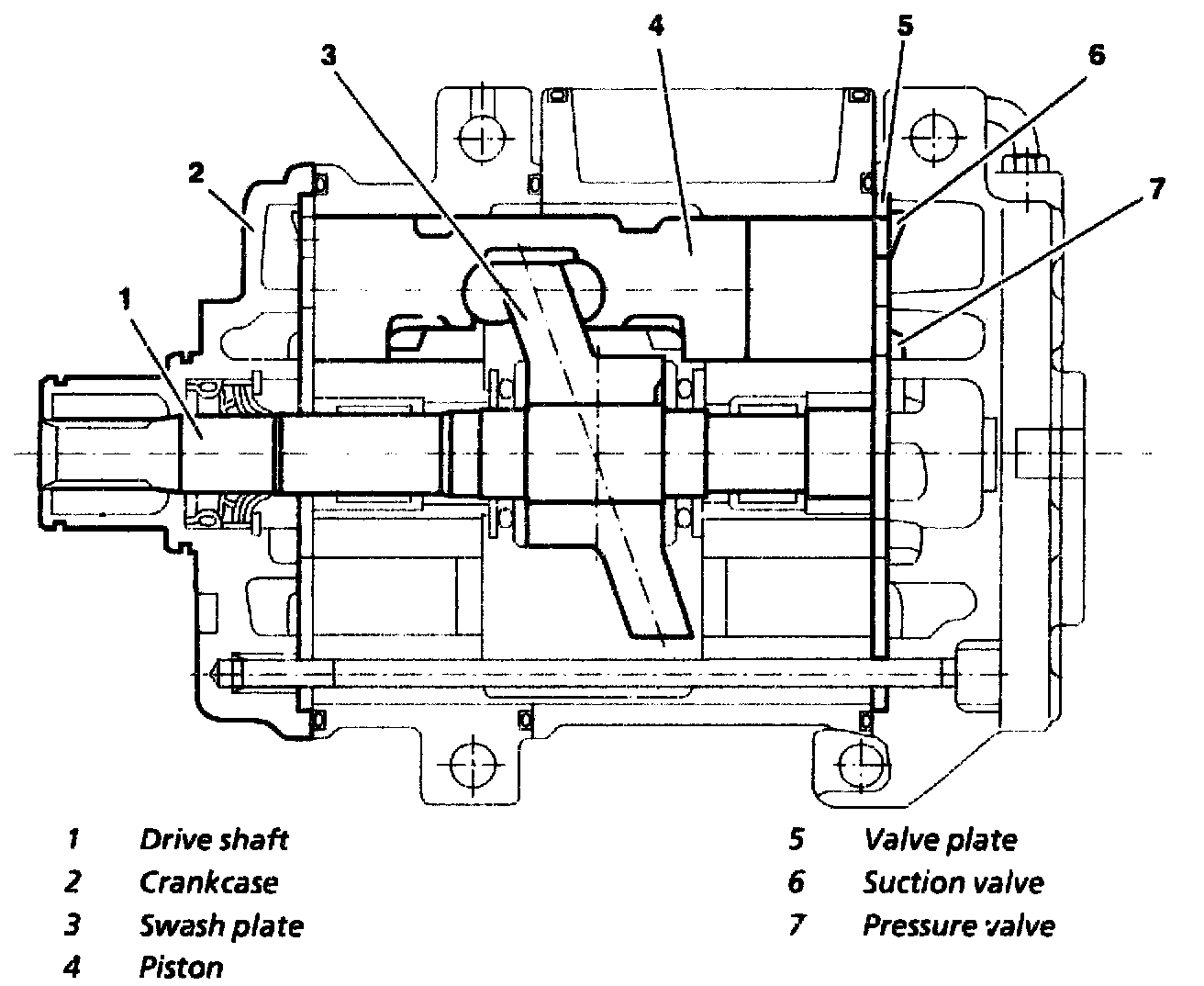 3
4
5
6
2
7
1

1 Drive shaft
2 Crankcase
3 Swash plate
4 Piston

5 Valve plate
6 Suction valve
7 Pressure valve