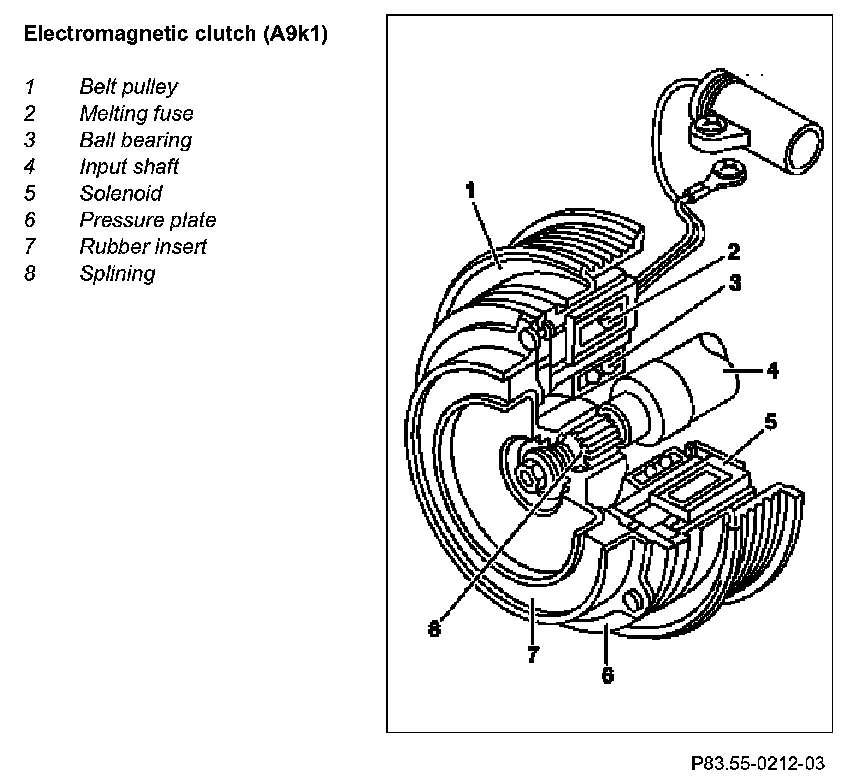 Electromagnetic clutch (A9k1)

1 Belt pulley
2 Melting fuse
3 Ball bearing
4 Input shaft
5 Solenoid
6 Pressure plate
7 Rubber insert
8 Splining

1
2
3
4
5
8
7
6

P83.55-0212-03