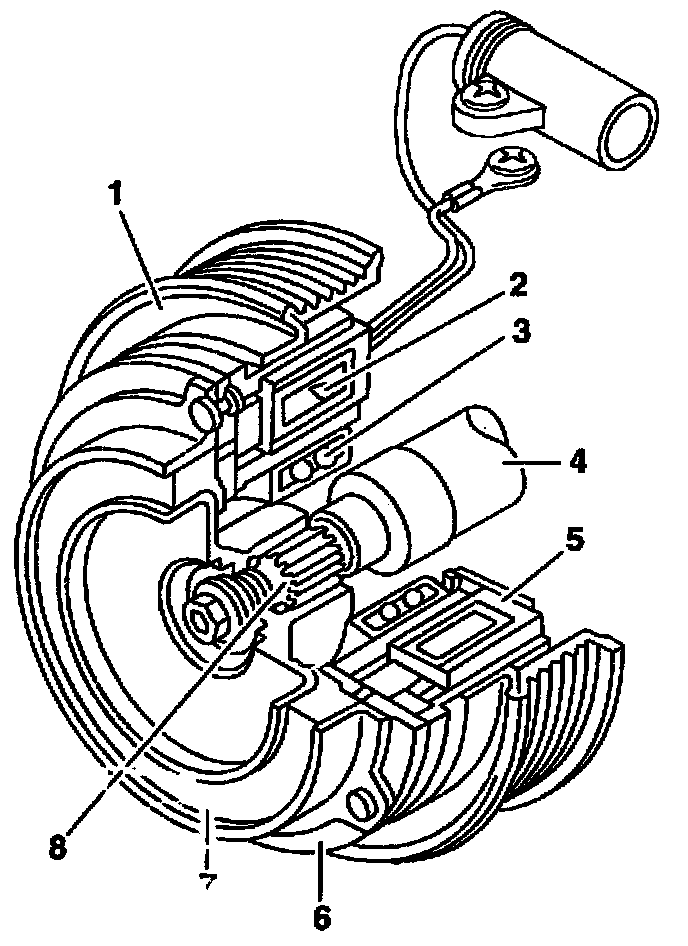 1
2
3
4
5
8
7
6