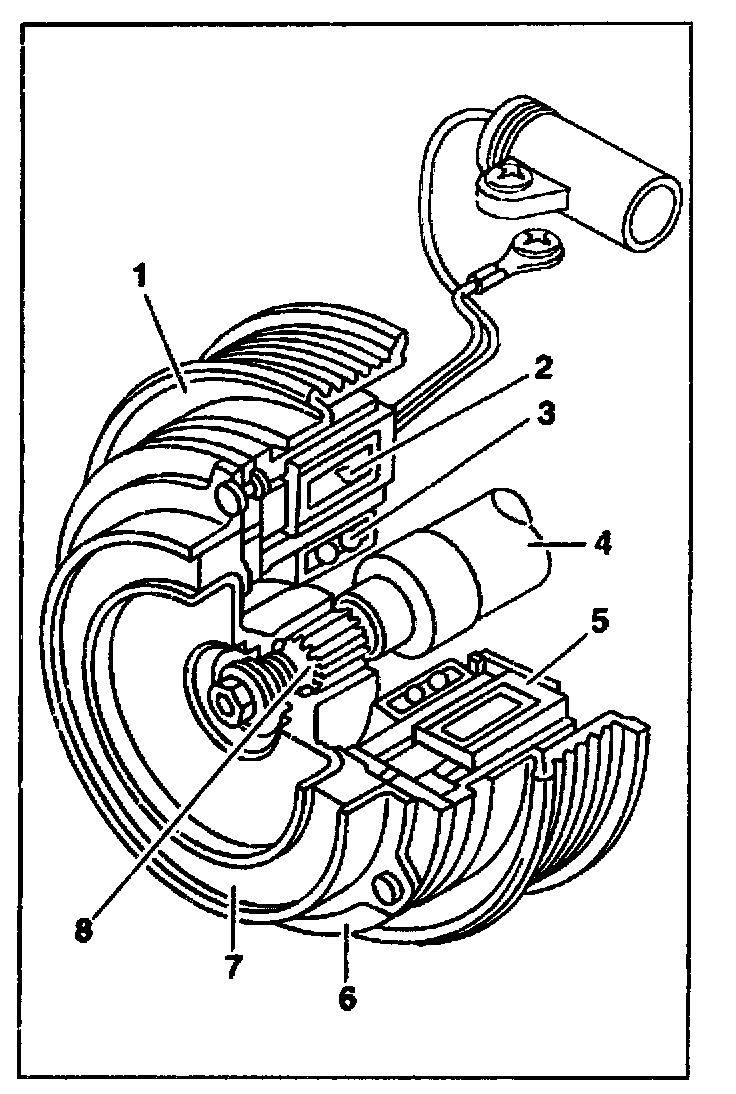 1
2
3
4
5
8
7
6